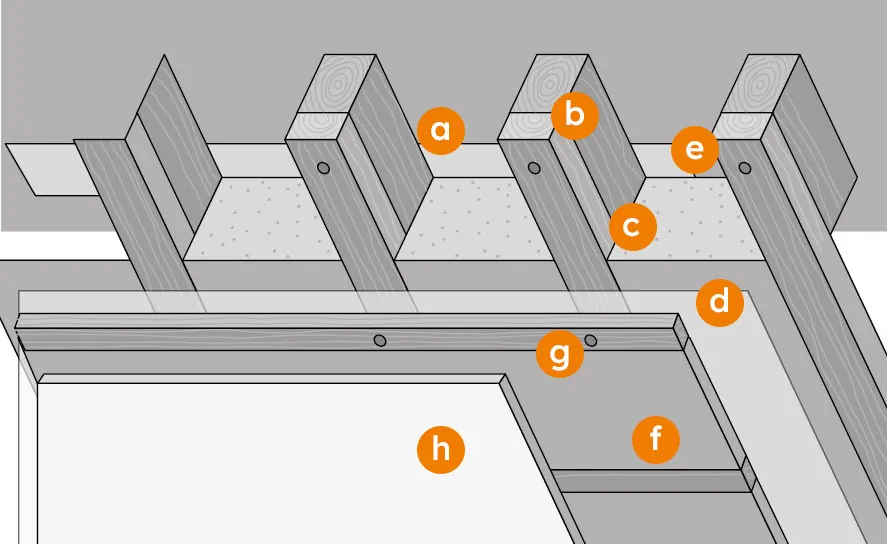 a
b
e
c
d
g
h
f