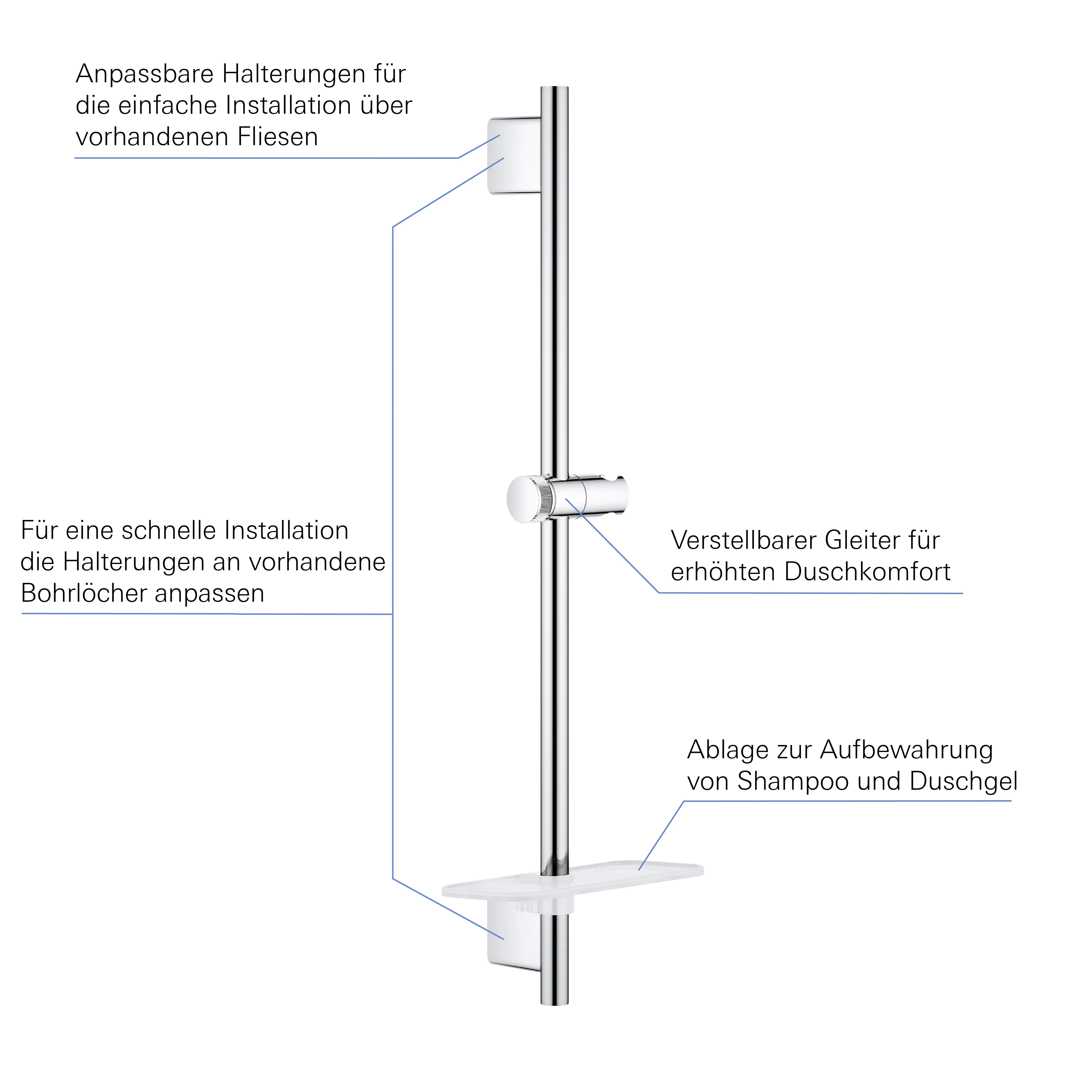 Anpassbare Halterungen für die einfache Installation über vorhandenen Fliesen

Für eine schnelle Installation die Halterungen an vorhandene Bohrlöcher anpassen

Verstellbarer Gleiter für erhöhten Duschkomfort

Ablage zur Aufbewahrung von Shampoo und Duschgel