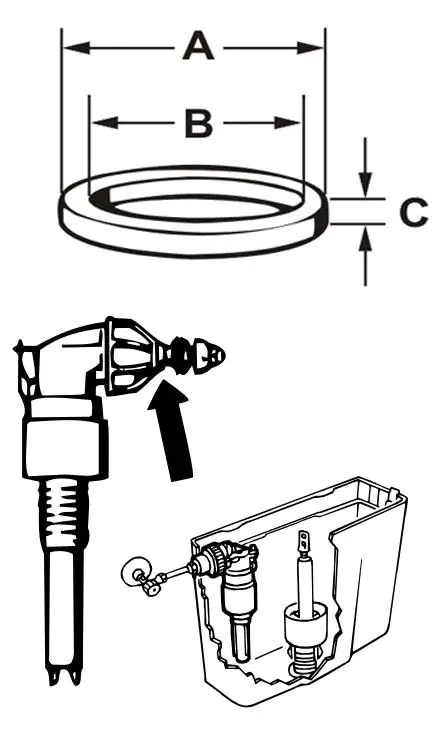 A
B
C