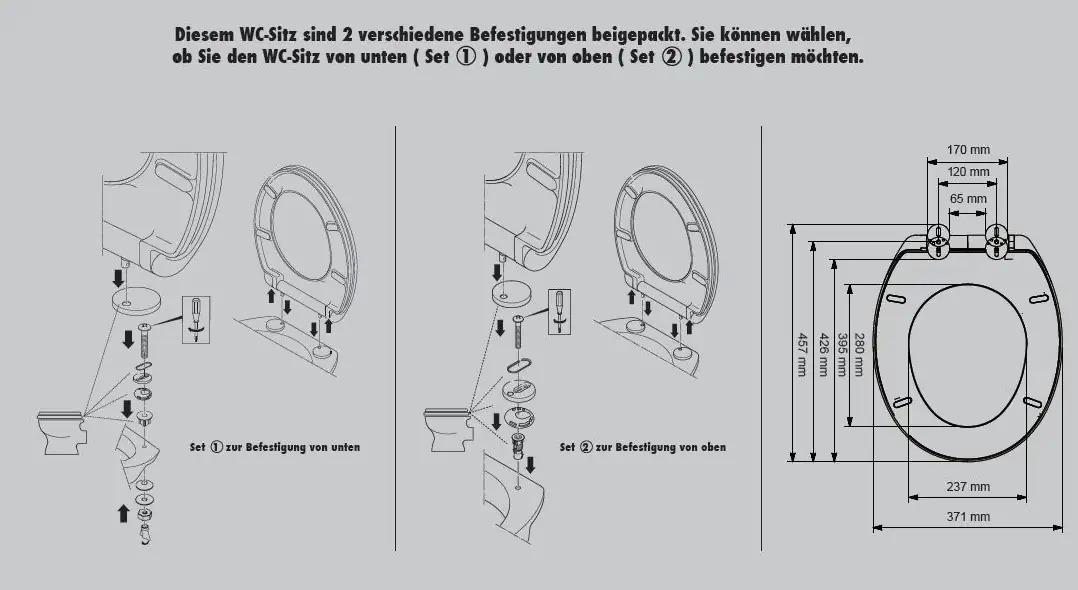 Diesem WC-Sitz sind 2 verschiedene Befestigungen beigepackt. Sie können wählen, ob Sie den WC-Sitz von unten ( Set ① ) oder von oben ( Set ② ) befestigen möchten.

Set ① zur Befestigung von unten

Set ② zur Befestigung von oben

170 mm
120 mm
65 mm
457 mm
426 mm
395 mm
280 mm
237 mm
371 mm