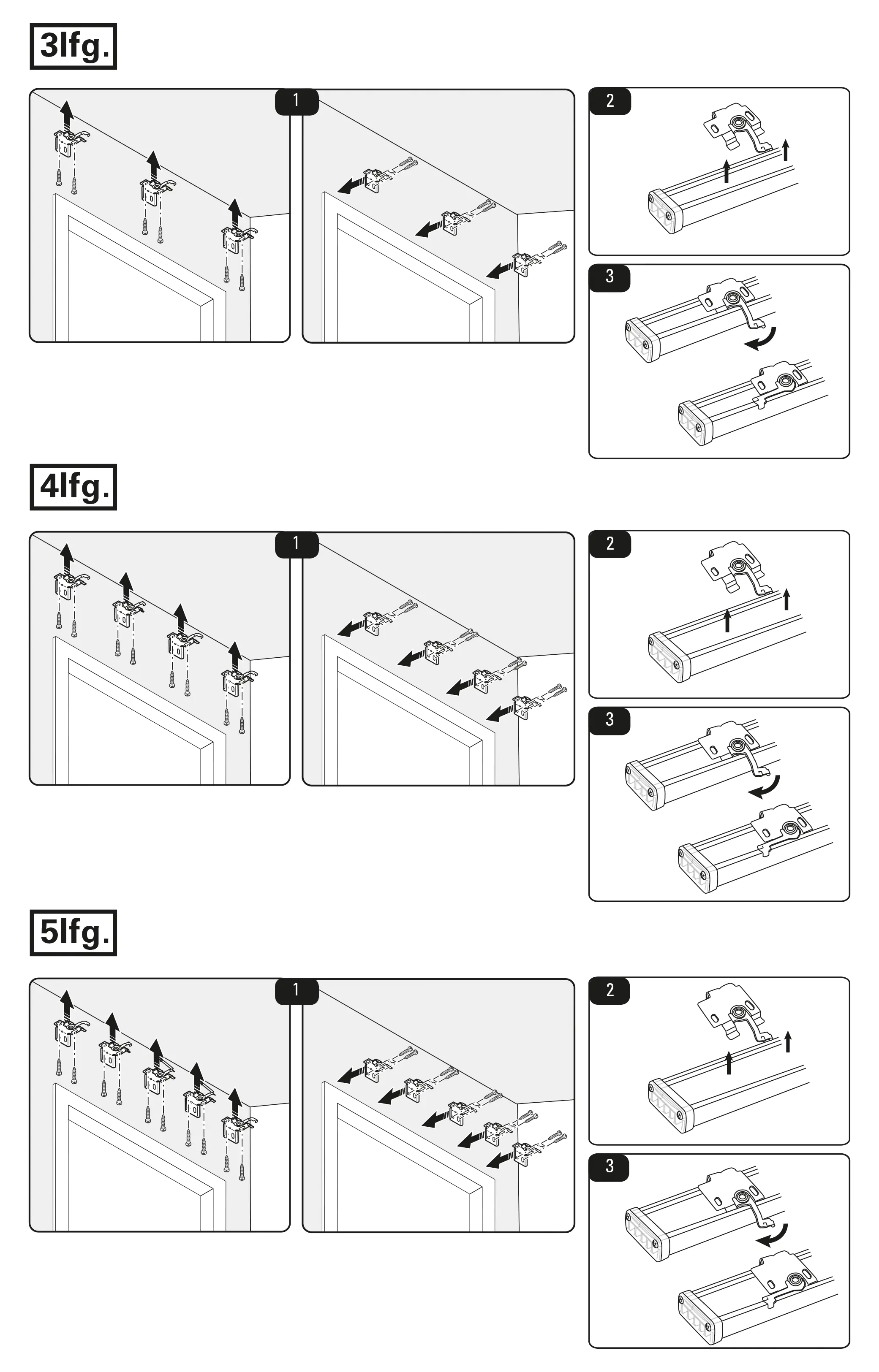 3lfg.

1

2

3

4lfg.

1

2

3

5lfg.

1

2

3