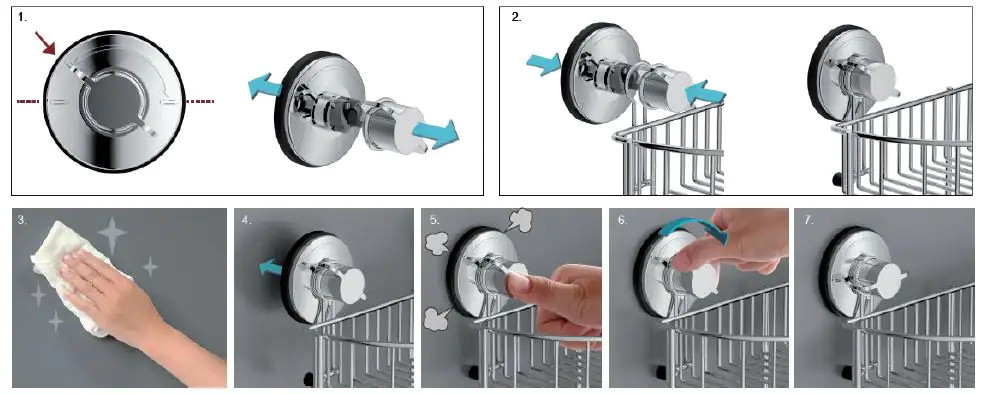 1.

2.

3.

4.

5.

6.

7.