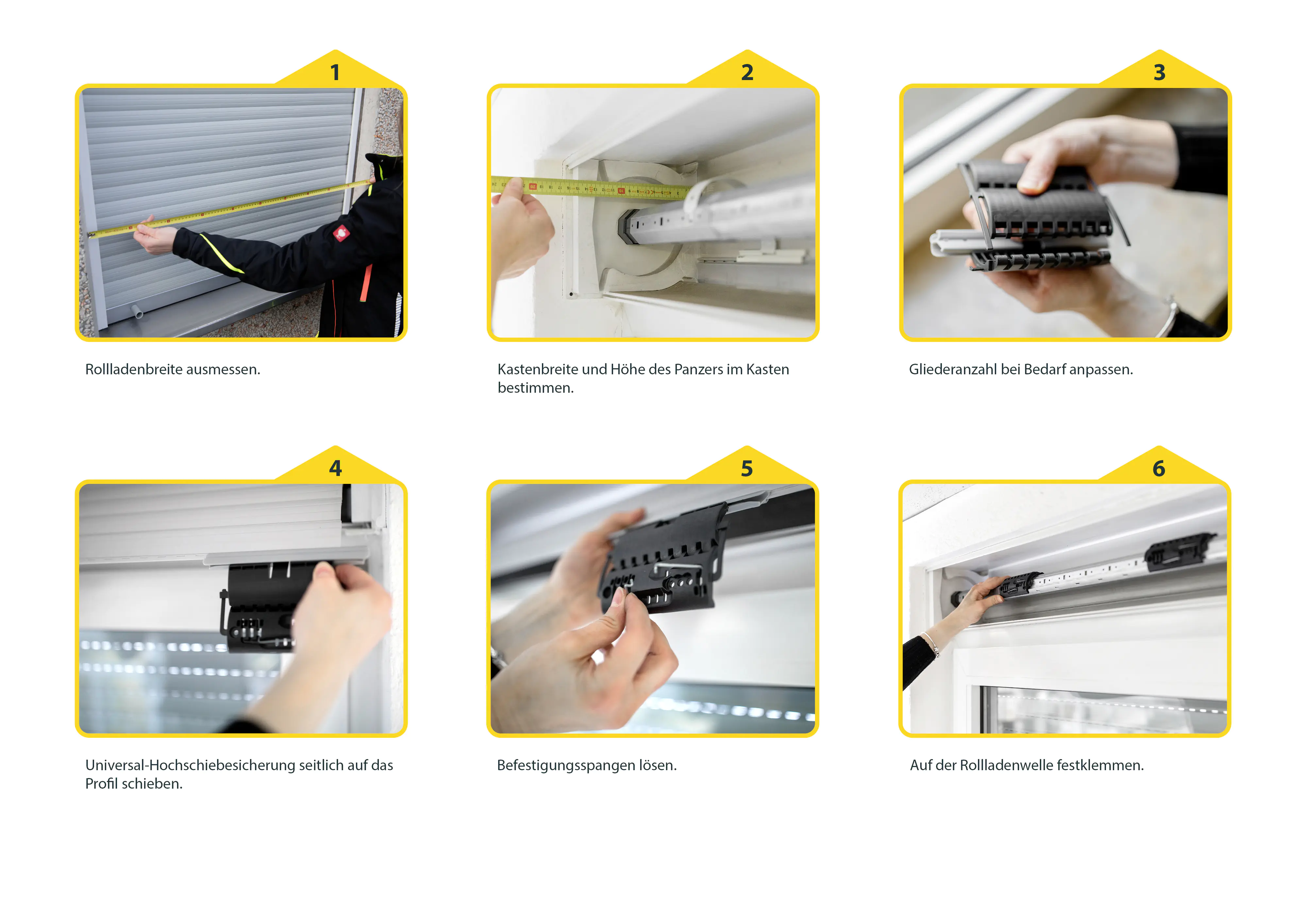 1

Rollladenbreite ausmessen.

2

Kastenbreite und Höhe des Panzers im Kasten bestimmen.

3

Gliederanzahl bei Bedarf anpassen.

4

Universal-Hochschiebesicherung seitlich auf das Profil schieben.

5

Befestigungsspangen lösen.

6

Auf der Rollladenwelle festklemmen.