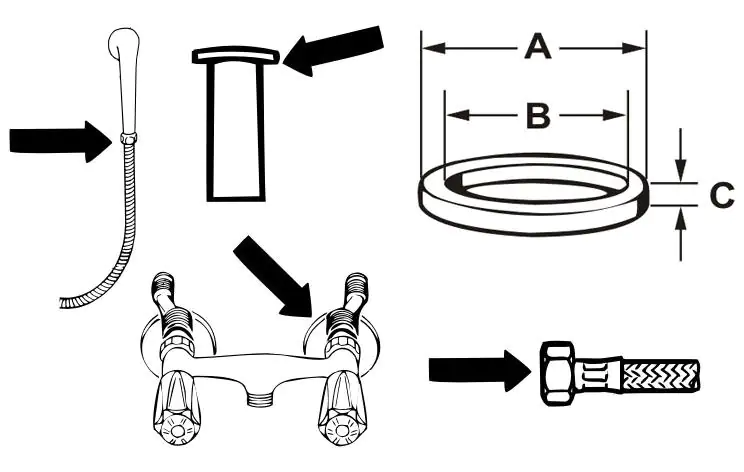 A
B
C