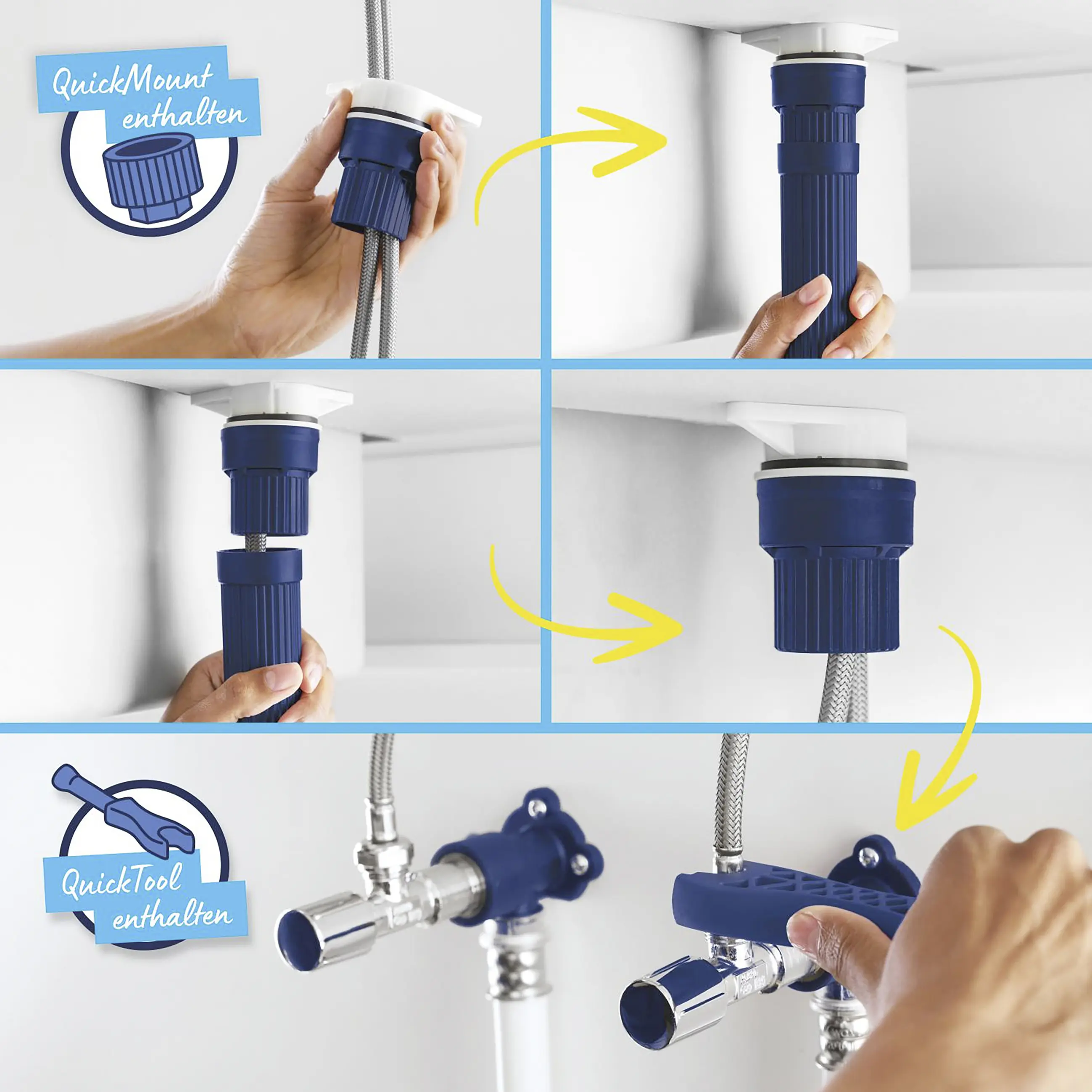 QuickMount enthalten

QuickTool enthalten