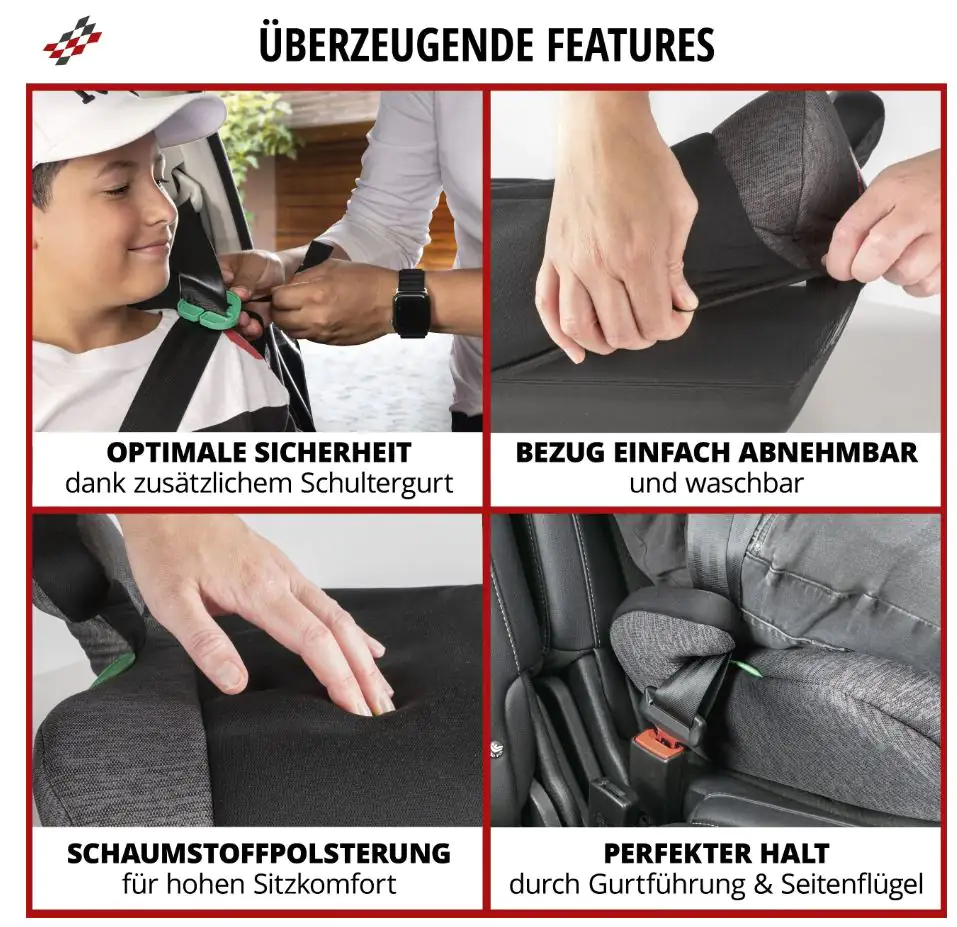 ÜBERZEUGENDE FEATURES

OPTIMALE SICHERHEIT
dank zusätzlichem Schultergurt

BEZUG EINFACH ABNEHMBAR
und waschbar

SCHAUMSTOFFPOLSTERUNG
für hohen Sitzkomfort

PERFEKTER HALT
durch Gurtführung & Seitenflügel