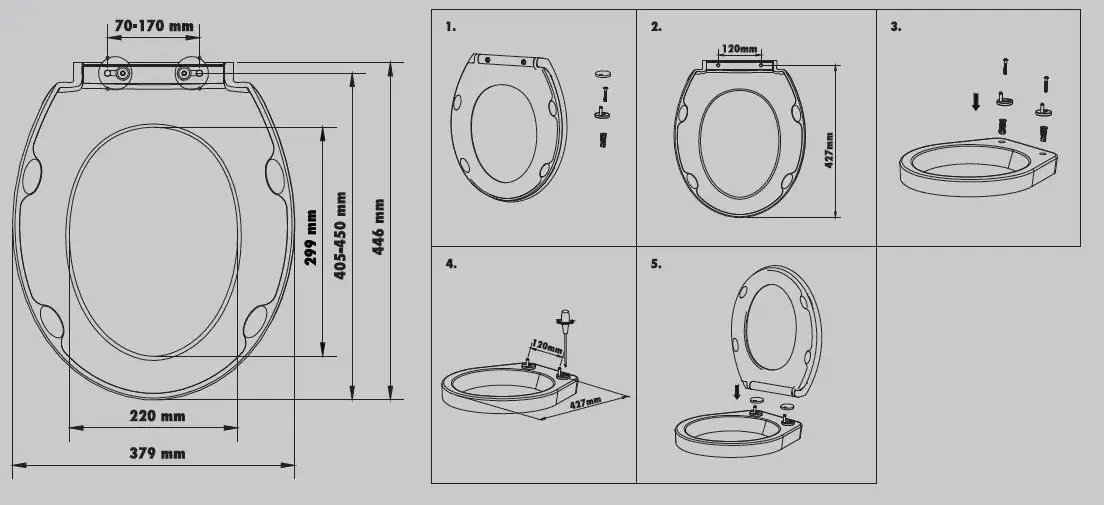 70-170 mm
299 mm
405-450 mm
446 mm
220 mm
379 mm

1.

2.
120mm
427mm

3.

4.
120mm
427mm

5.