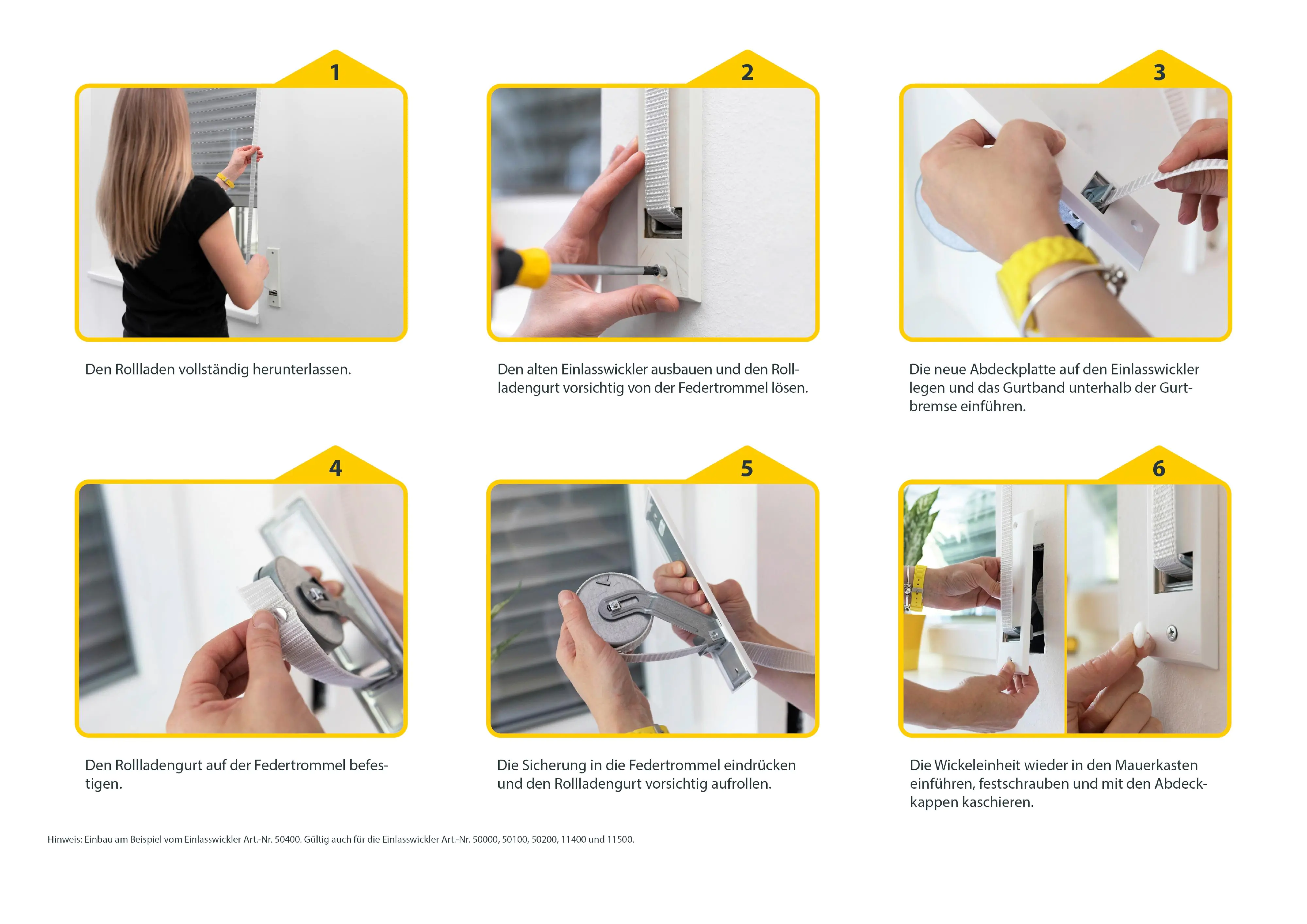 1

Den Rollladen vollständig herunterlassen.

2

Den alten Einlasswickler ausbauen und den Rollladengurt vorsichtig von der Federtrommel lösen.

3

Die neue Abdeckplatte auf den Einlasswickler legen und das Gurtband unterhalb der Gurtbremse einführen.

4

Den Rollladengurt auf der Federtrommel befestigen.

5

Die Sicherung in die Federtrommel eindrücken und den Rollladengurt vorsichtig aufrollen.

6

Die Wickeleinheit wieder in den Mauerkasten einführen, festschrauben und mit den Abdeckkappen kaschieren.

Hinweis: Einbau am Beispiel vom Einlasswickler Art.-Nr. 50400. Gültig auch für die Einlasswickler Art.-Nr. 50000, 50100, 50200, 11400 und 11500.