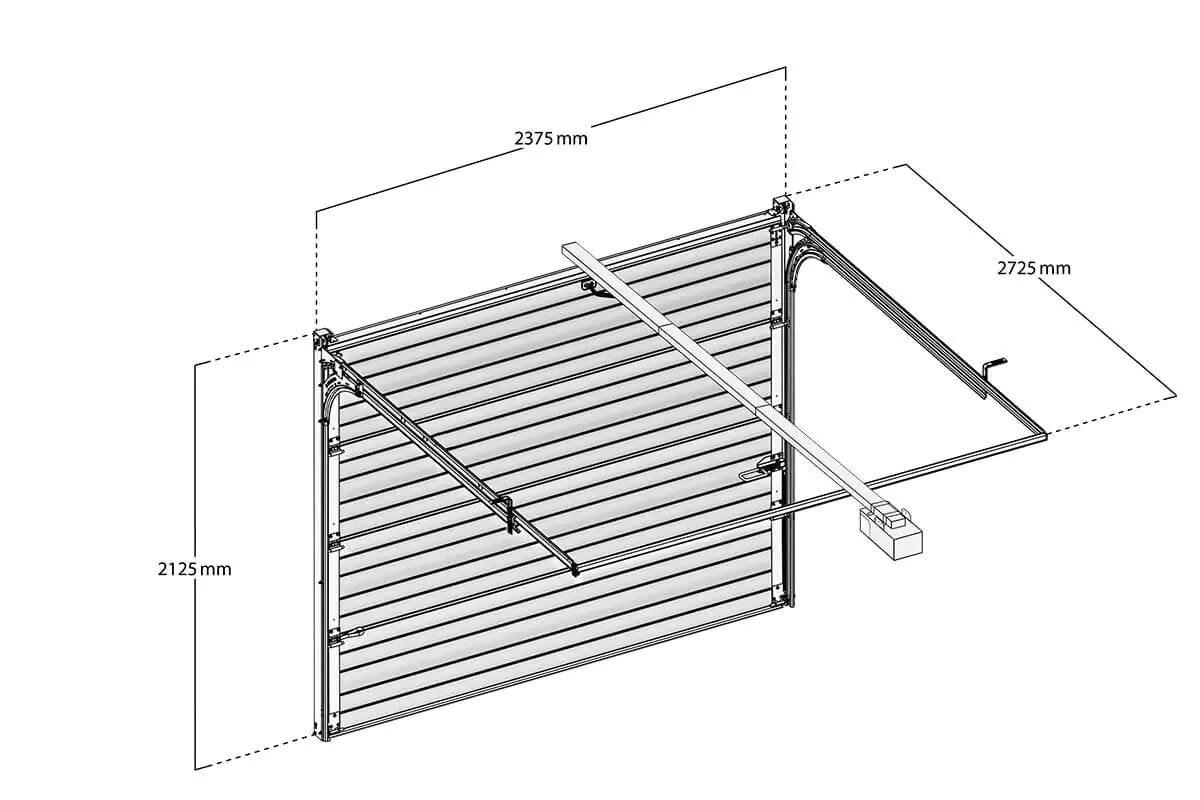 2375 mm

2725 mm

2125 mm