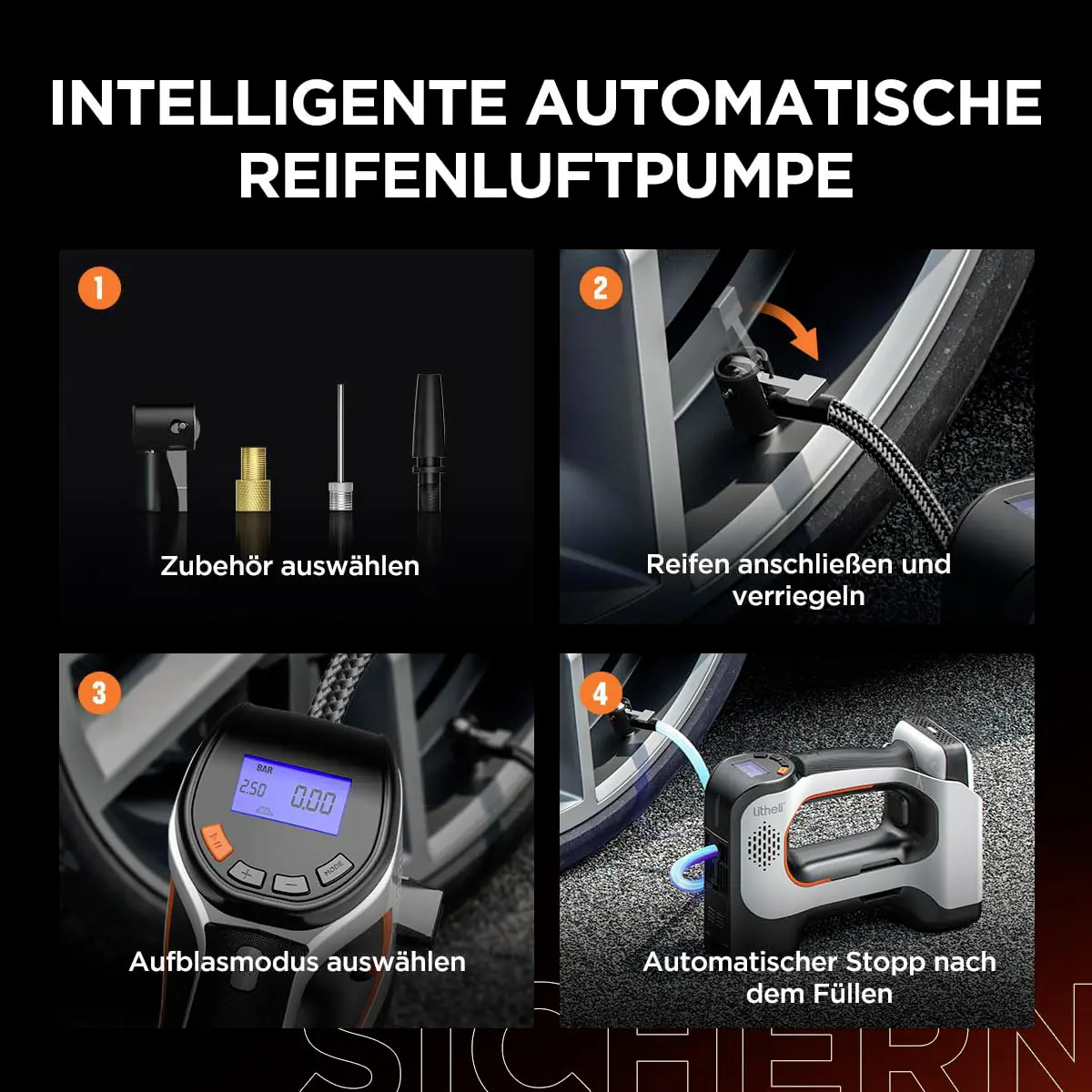 INTELLIGENTE AUTOMATISCHE REIFENLUFTPUMPE

1
Zubehör auswählen

2
Reifen anschließen und verriegeln

3
BAR
2.50
0.00
+
−
MODE
Aufblasmodus auswählen

4
Litheli
Automatischer Stopp nach dem Füllen

SICHERN