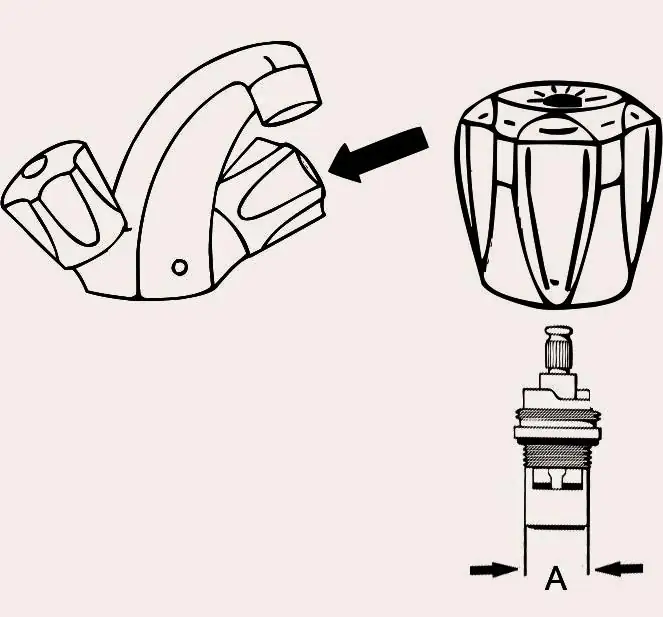 A