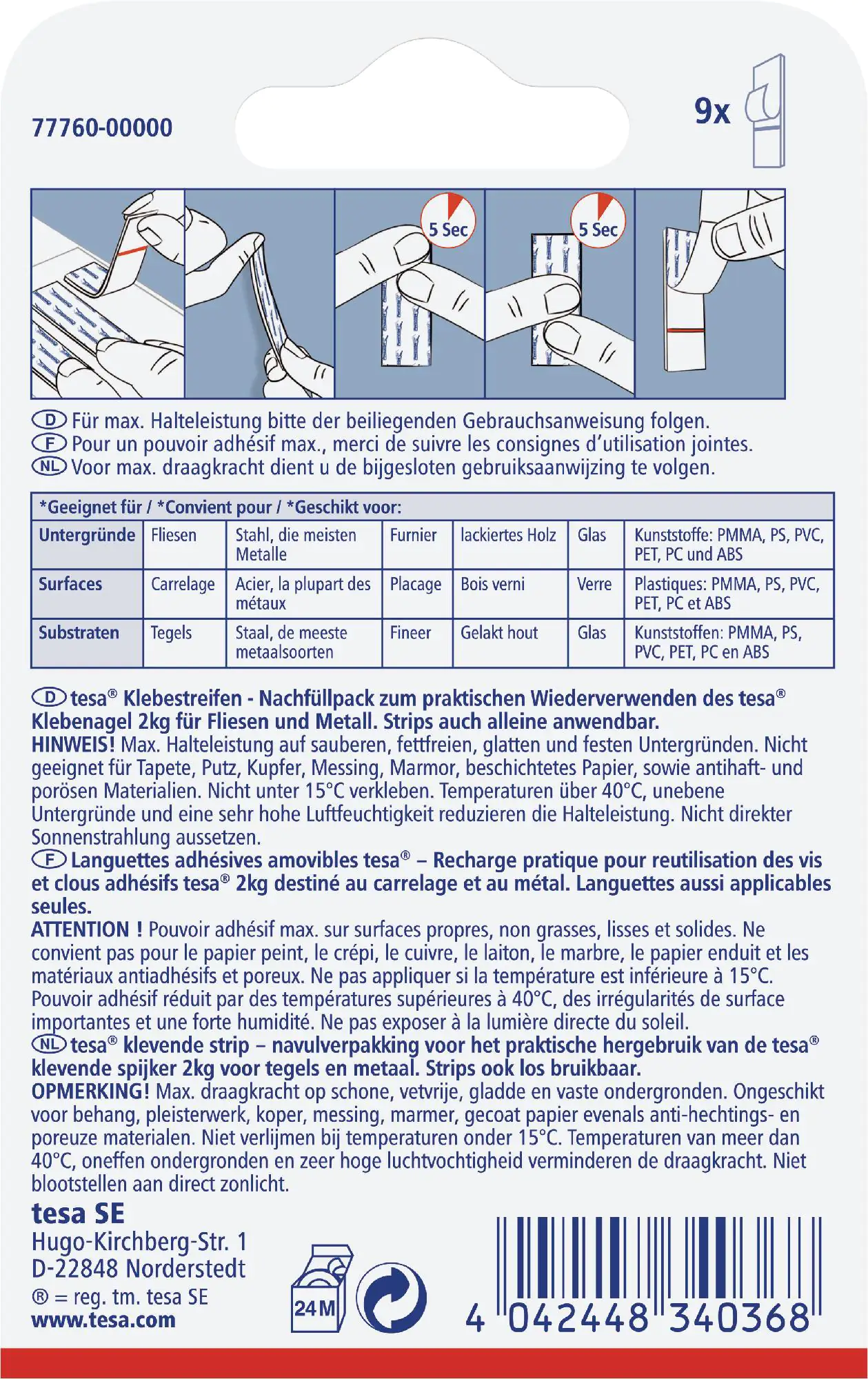 77760-00000

9x

5 Sec

5 Sec

D Für max. Halteleistung bitte der beiliegenden Gebrauchsanweisung folgen.
F Pour un pouvoir adhésif max., merci de suivre les consignes d'utilisation jointes.
NL Voor max. draagkracht dient u de bijgesloten gebruiksaanwijzing te volgen.

*Geeignet für / *Convient pour / *Geschikt voor:

| Untergründe | Fliesen | Stahl, die meisten Metalle | Furnier | lackiertes Holz | Glas | Kunststoffe: PMMA, PS, PVC, PET, PC und ABS |
|---|---|---|---|---|---|---|
| Surfaces | Carrelage | Acier, la plupart des métaux | Placage | Bois verni | Verre | Plastiques: PMMA, PS, PVC, PET, PC et ABS |
| Substraten | Tegels | Staal, de meeste metaalsoorten | Fineer | Gelakt hout | Glas | Kunststoffen: PMMA, PS, PVC, PET, PC en ABS |

D tesa® Klebestreifen - Nachfüllpack zum praktischen Wiederverwenden des tesa® Klebenagel 2kg für Fliesen und Metall. Strips auch alleine anwendbar.
HINWEIS! Max. Halteleistung auf sauberen, fettfreien, glatten und festen Untergründen. Nicht geeignet für Tapete, Putz, Kupfer, Messing, Marmor, beschichtetes Papier, sowie antihaft- und porösen Materialien. Nicht unter 15°C verkleben. Temperaturen über 40°C, unebene Untergründe und eine sehr hohe Luftfeuchtigkeit reduzieren die Halteleistung. Nicht direkter Sonnenstrahlung aussetzen.
F Languettes adhésives amovibles tesa® – Recharge pratique pour reutilisation des vis et clous adhésifs tesa® 2kg destiné au carrelage et au métal. Languettes aussi applicables seules.
ATTENTION ! Pouvoir adhésif max. sur surfaces propres, non grasses, lisses et solides. Ne convient pas pour le papier peint, le crépi, le cuivre, le laiton, le marbre, le papier enduit et les matériaux antiadhésifs et poreux. Ne pas appliquer si la température est inférieure à 15°C. Pouvoir adhésif réduit par des températures supérieures à 40°C, des irrégularités de surface importantes et une forte humidité. Ne pas exposer à la lumière directe du soleil.
NL tesa® klevende strip – navulverpakking voor het praktische hergebruik van de tesa® klevende spijker 2kg voor tegels en metaal. Strips ook los bruikbaar.
OPMERKING! Max. draagkracht op schone, vetvrije, gladde en vaste ondergronden. Ongeschikt voor behang, pleisterwerk, koper, messing, marmer, gecoat papier evenals anti-hechtings- en poreuze materialen. Niet verlijmen bij temperaturen onder 15°C. Temperaturen van meer dan 40°C, oneffen ondergronden en zeer hoge luchtvochtigheid verminderen de draagkracht. Niet blootstellen aan direct zonlicht.

tesa SE
Hugo-Kirchberg-Str. 1
D-22848 Norderstedt
® = reg. tm. tesa SE
www.tesa.com

24M

4 042448 340368