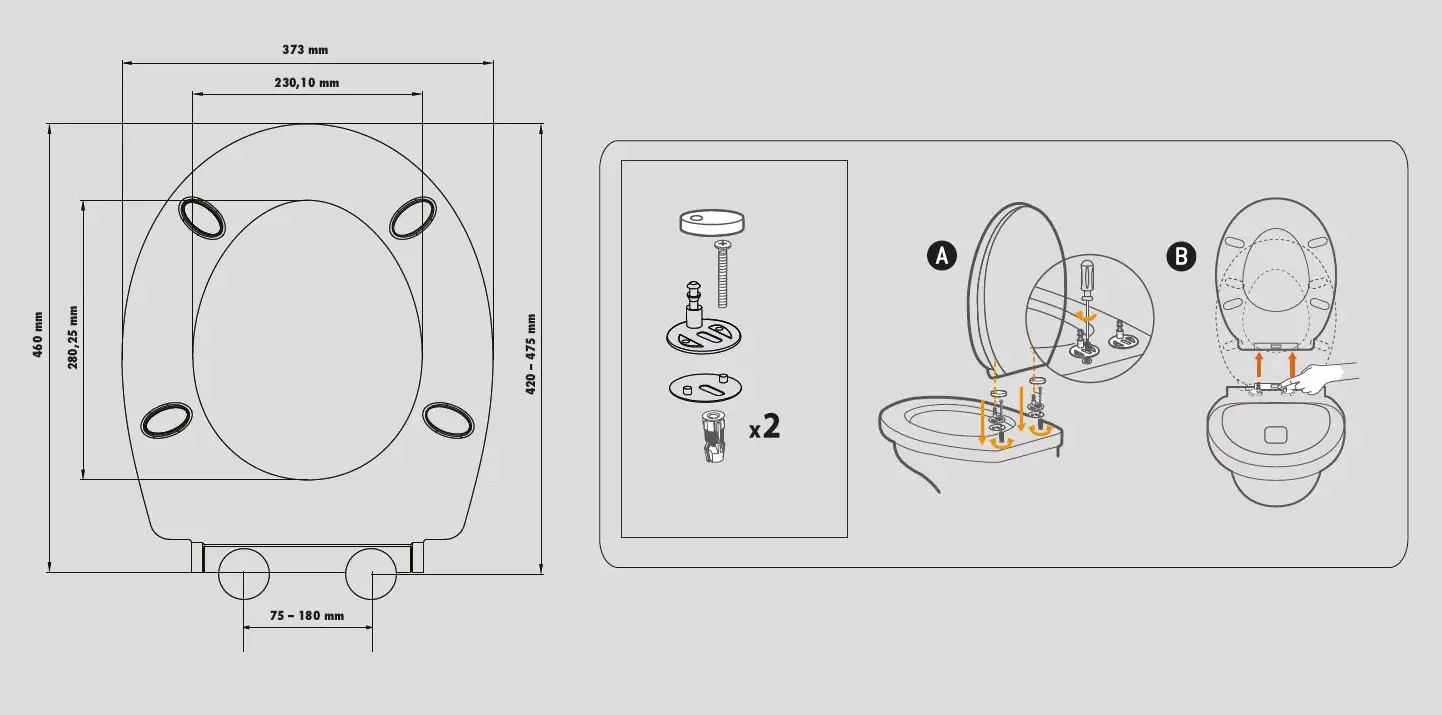 373 mm

230,10 mm

460 mm

280,25 mm

420 – 475 mm

75 – 180 mm

x2

A

B