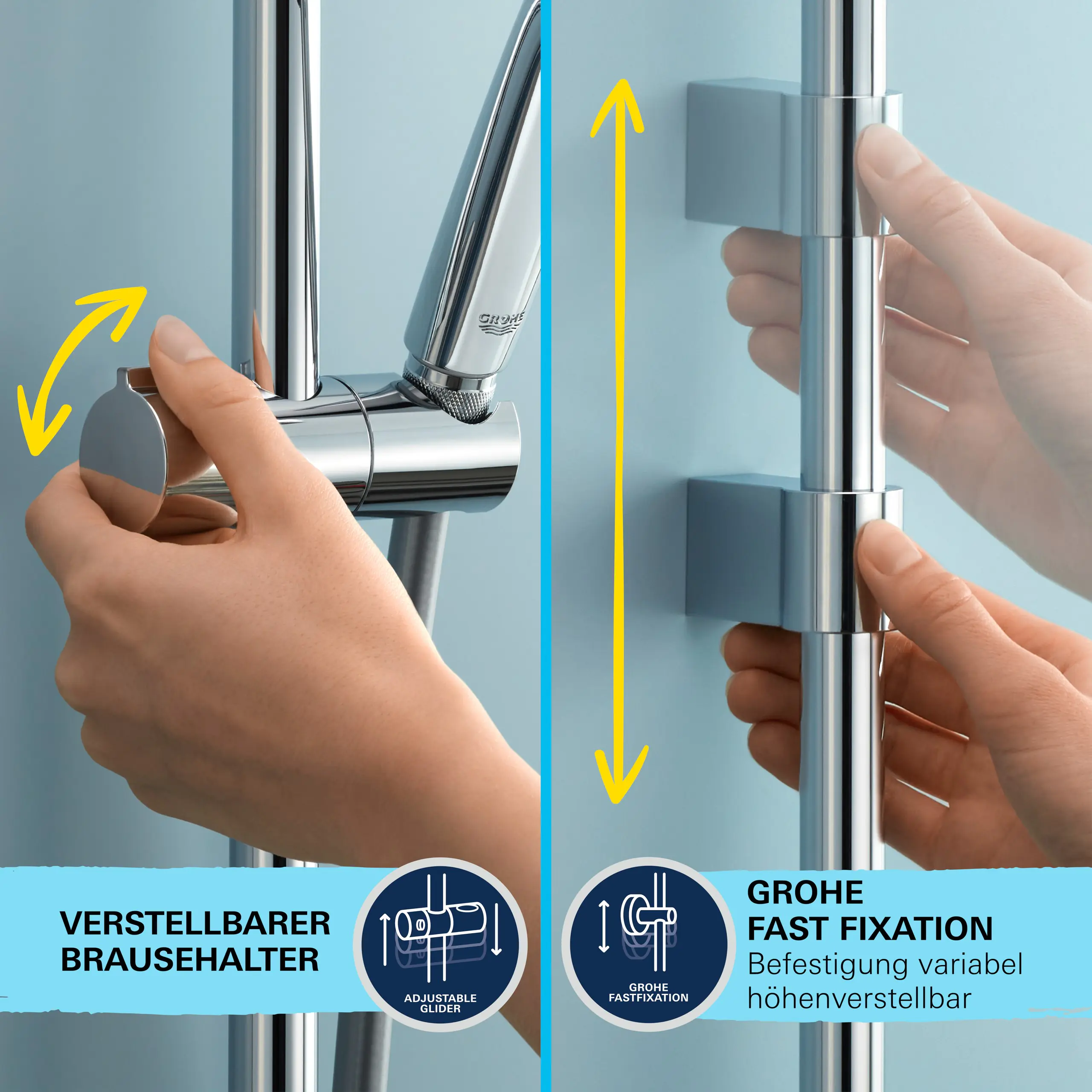 GROHE

VERSTELLBARER BRAUSEHALTER

ADJUSTABLE GLIDER

GROHE FASTFIXATION

GROHE FAST FIXATION
Befestigung variabel höhenverstellbar