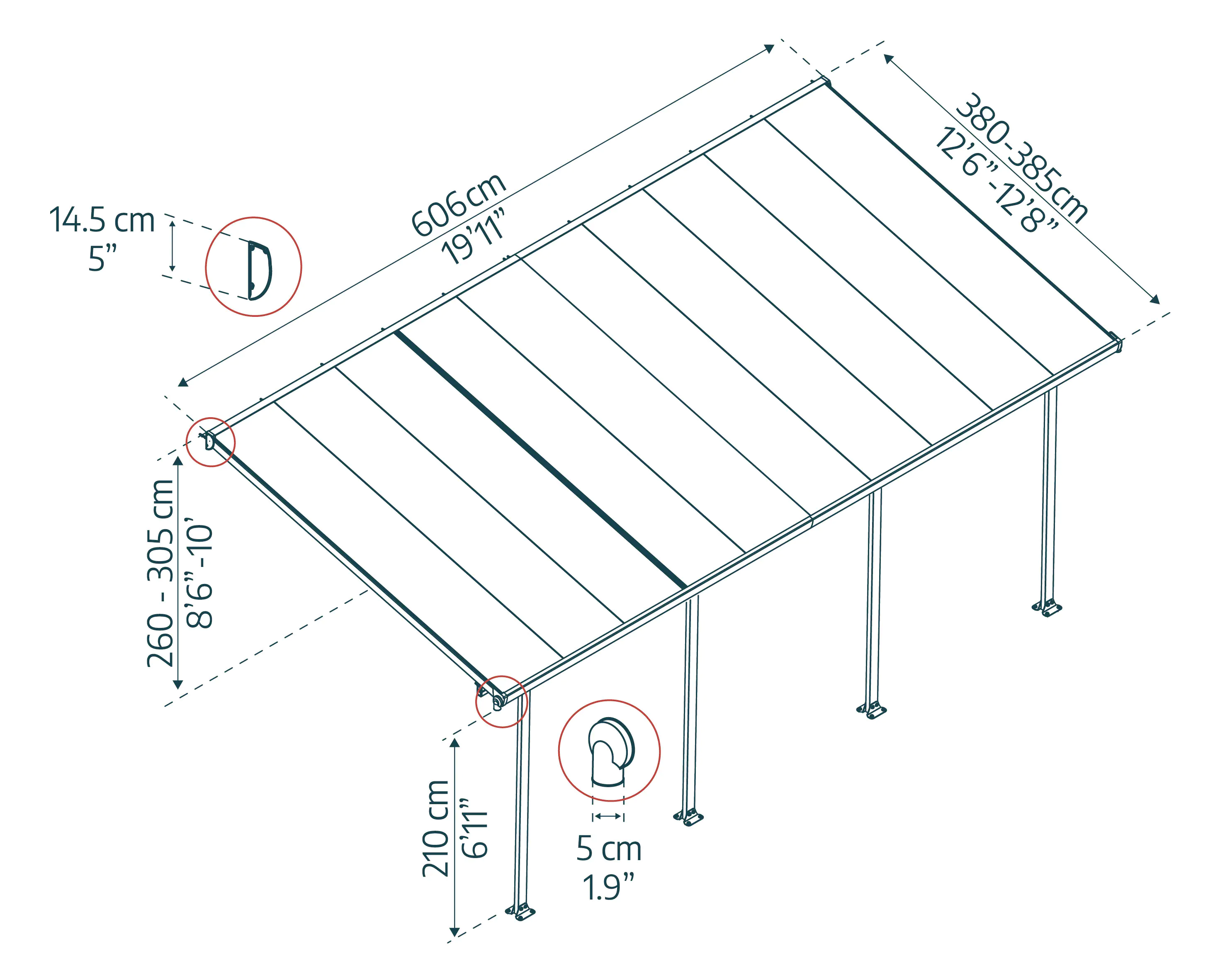 14.5 cm
5”

606 cm
19’11”

380-385 cm
12’6”-12’8”

260 - 305 cm
8’6”-10’

210 cm
6’11”

5 cm
1.9”