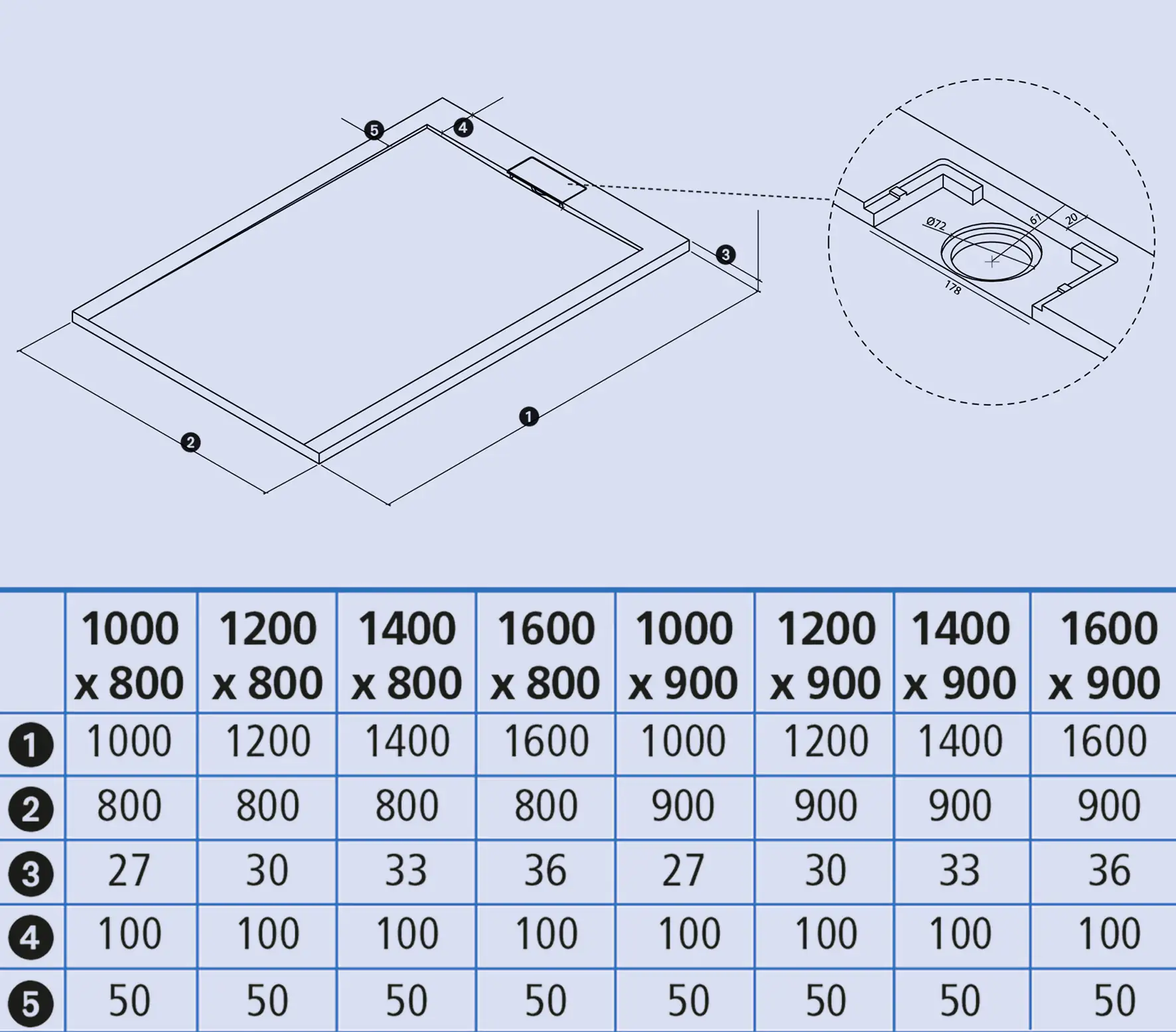 5
4
3
1
2
Ø72
61
20
178

| | 1000 x 800 | 1200 x 800 | 1400 x 800 | 1600 x 800 | 1000 x 900 | 1200 x 900 | 1400 x 900 | 1600 x 900 |
|---|---|---|---|---|---|---|---|---|
| 1 | 1000 | 1200 | 1400 | 1600 | 1000 | 1200 | 1400 | 1600 |
| 2 | 800 | 800 | 800 | 800 | 900 | 900 | 900 | 900 |
| 3 | 27 | 30 | 33 | 36 | 27 | 30 | 33 | 36 |
| 4 | 100 | 100 | 100 | 100 | 100 | 100 | 100 | 100 |
| 5 | 50 | 50 | 50 | 50 | 50 | 50 | 50 | 50 |