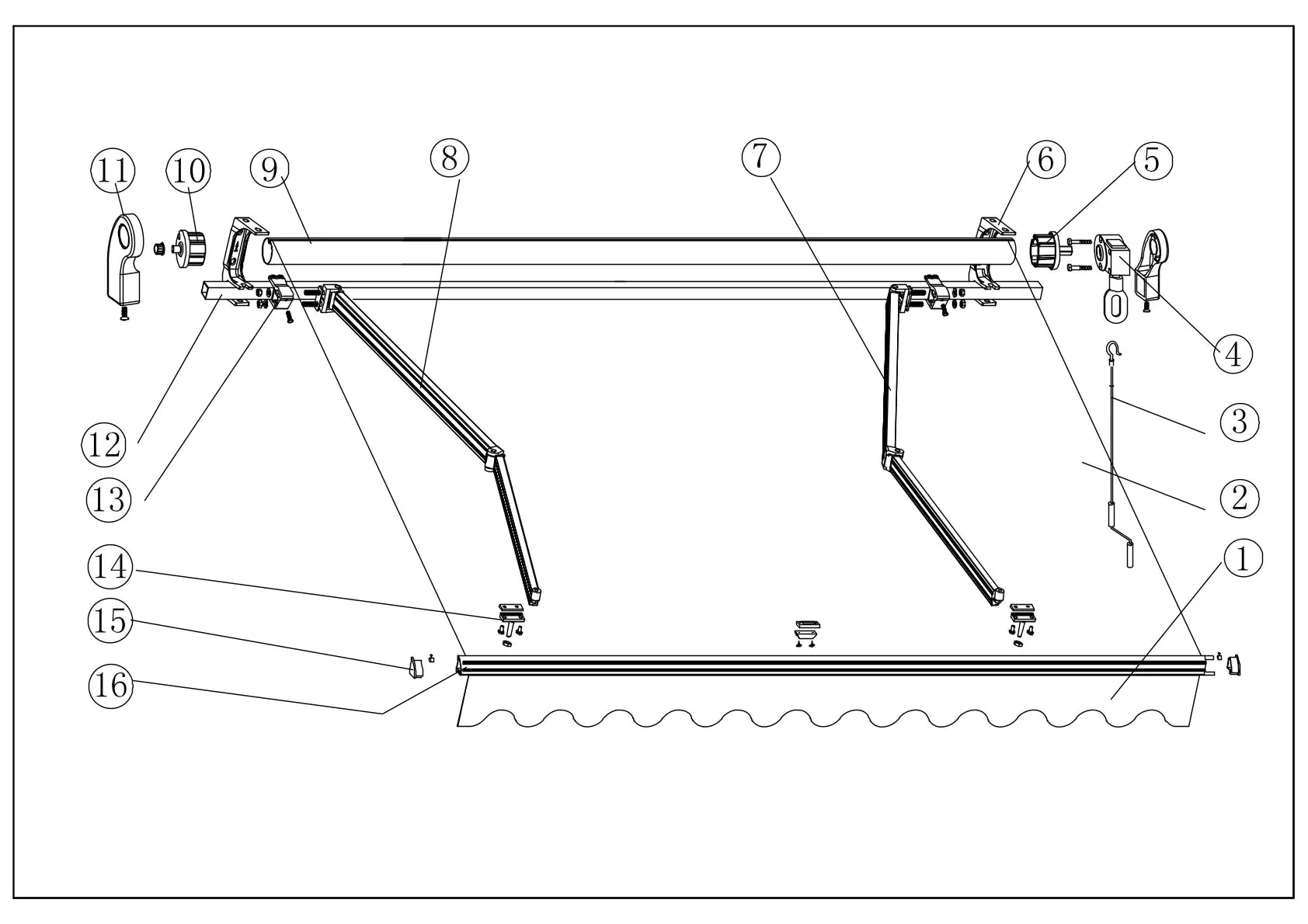 11
10
9
8
7
6
5
4
3
2
1
12
13
14
15
16