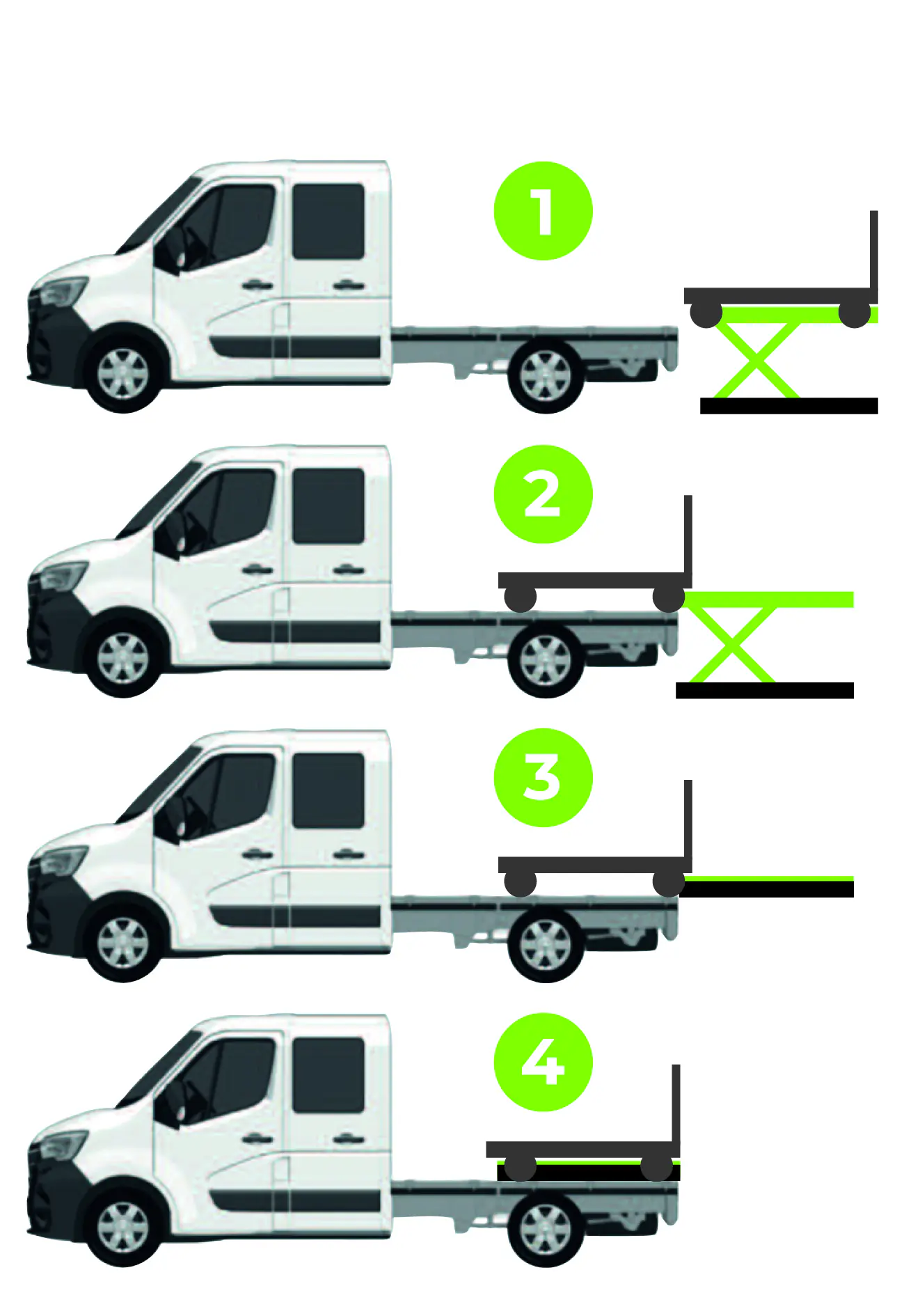 1

2

3

4