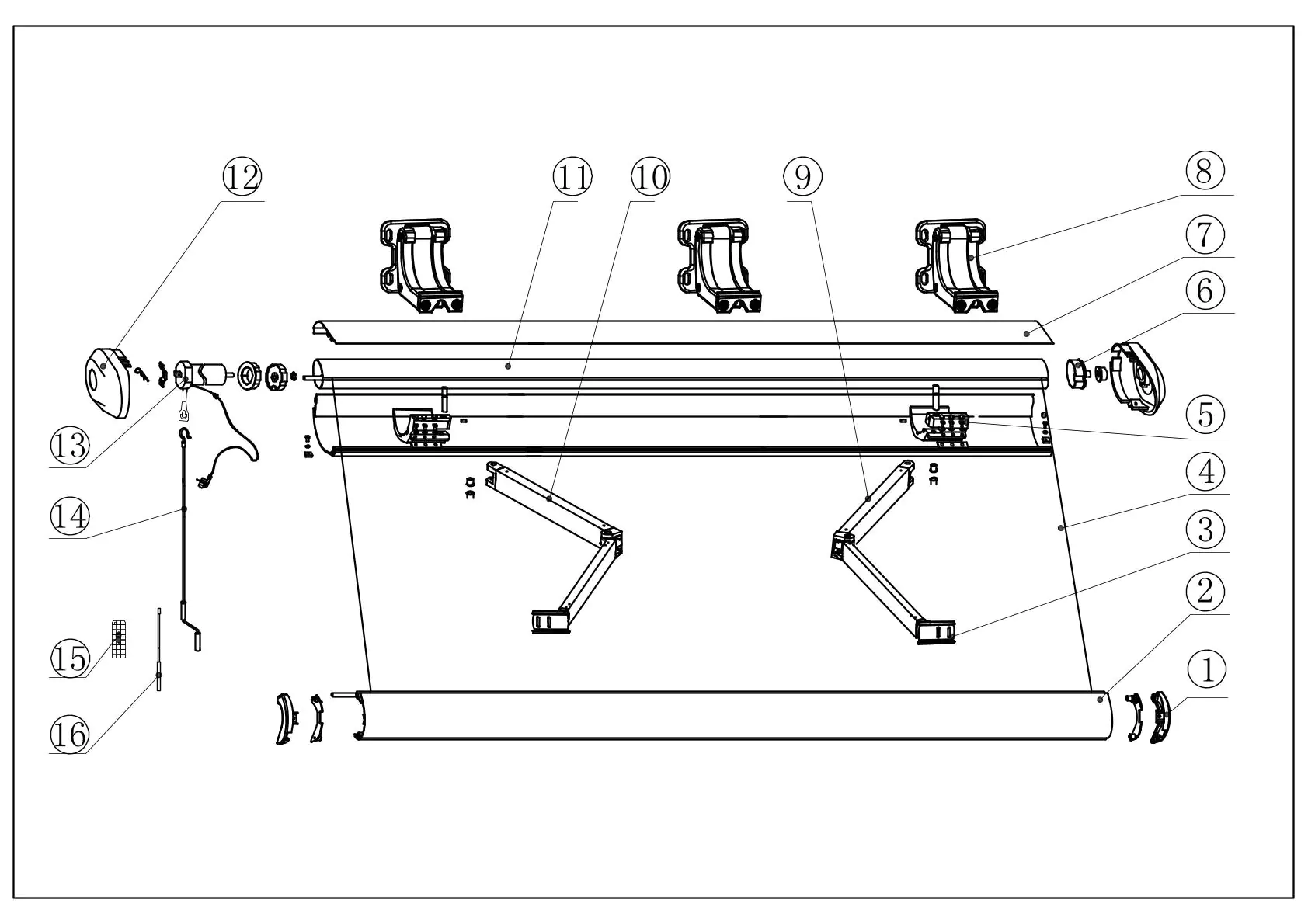 12
11
10
9
8
7
6
5
4
3
2
1
13
14
15
16