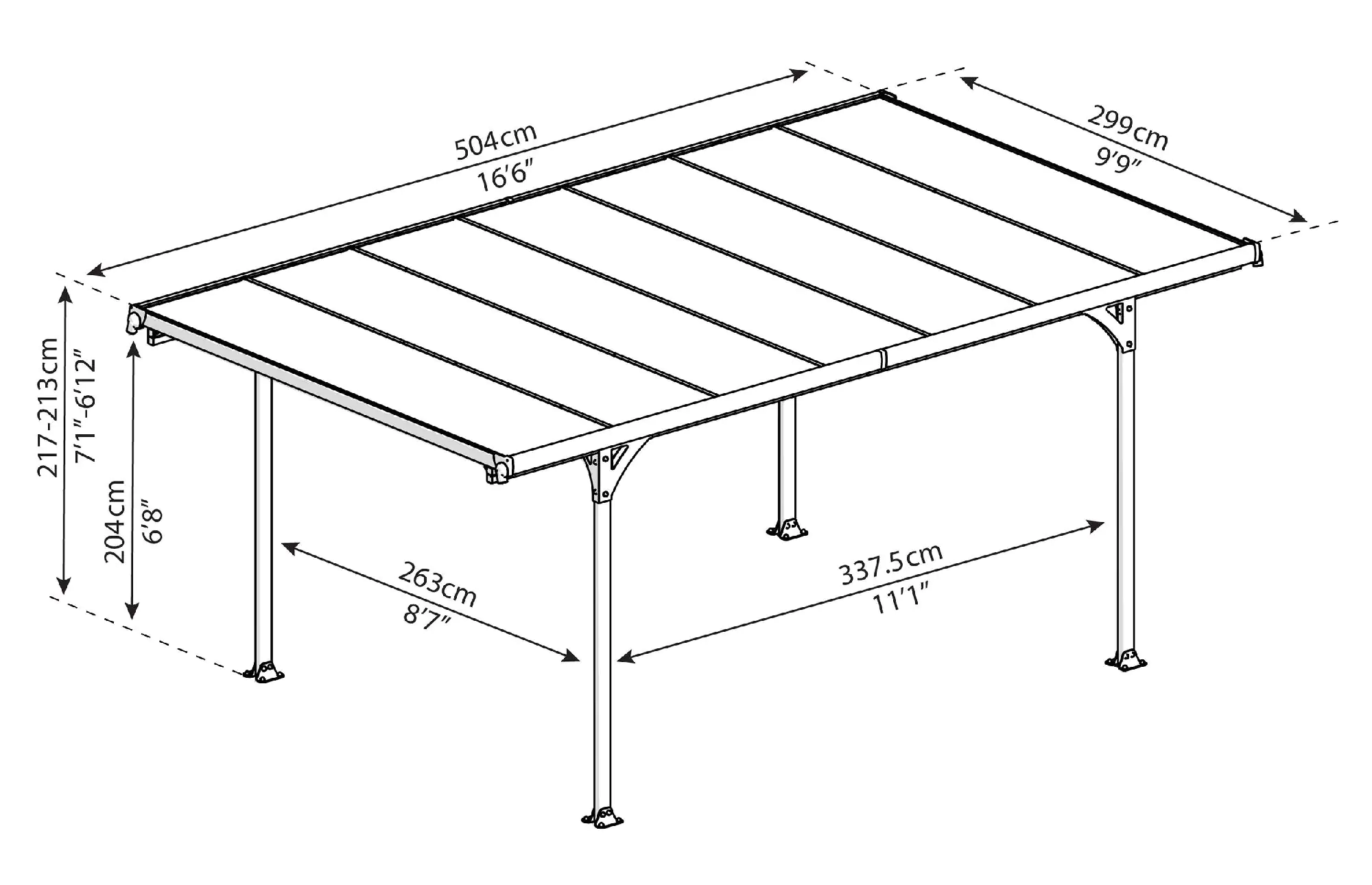 504cm
16'6"

299cm
9'9"

217-213cm
7'1"-6'12"

204cm
6'8"

263cm
8'7"

337.5cm
11'1"