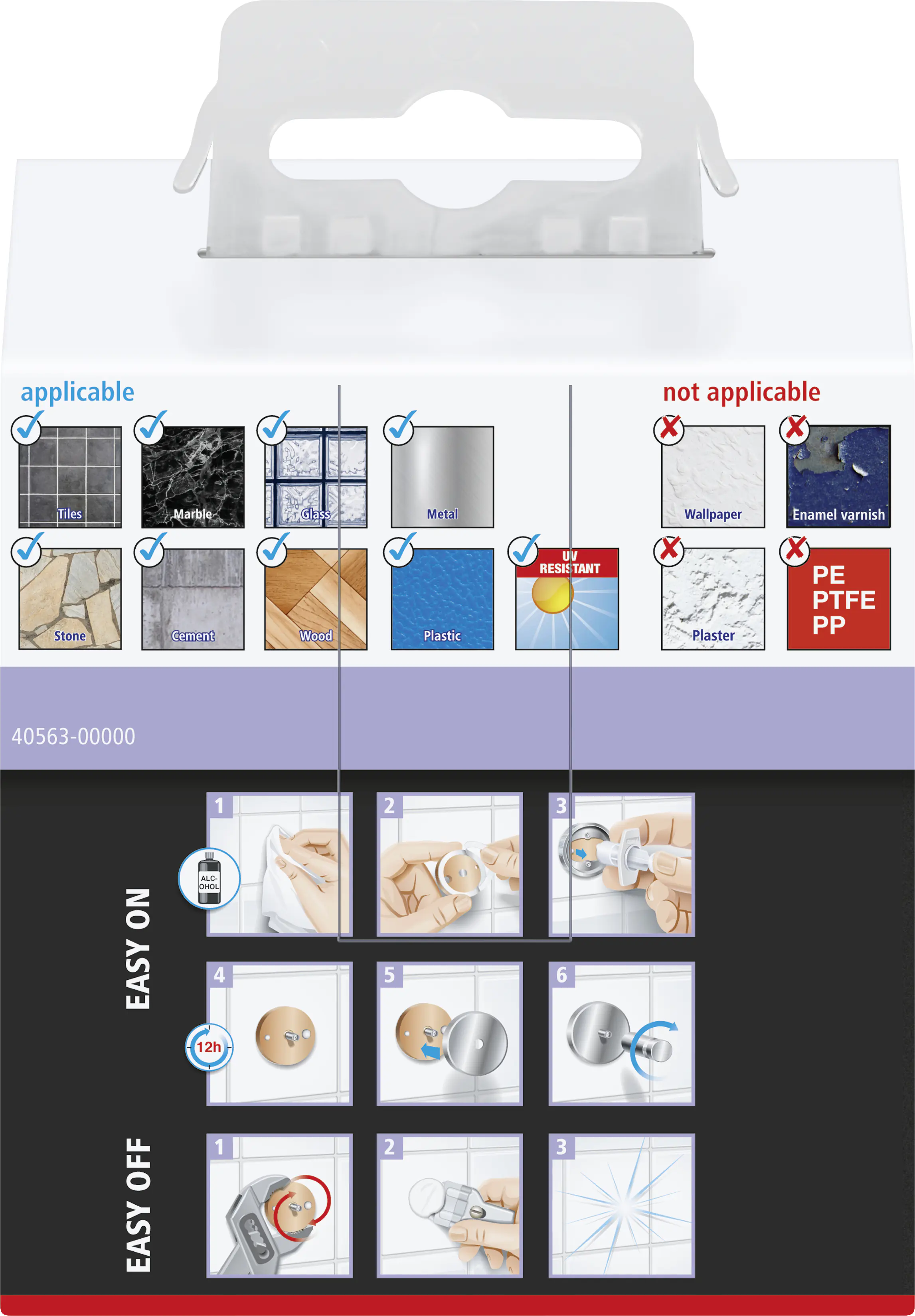 applicable

Tiles
Marble
Glass
Metal
Stone
Cement
Wood
Plastic
UV RESISTANT

not applicable

Wallpaper
Enamel varnish
Plaster
PE
PTFE
PP

40563-00000

EASY ON

1
ALC-OHOL
2
3
4
12h
5
6

EASY OFF

1
2
3