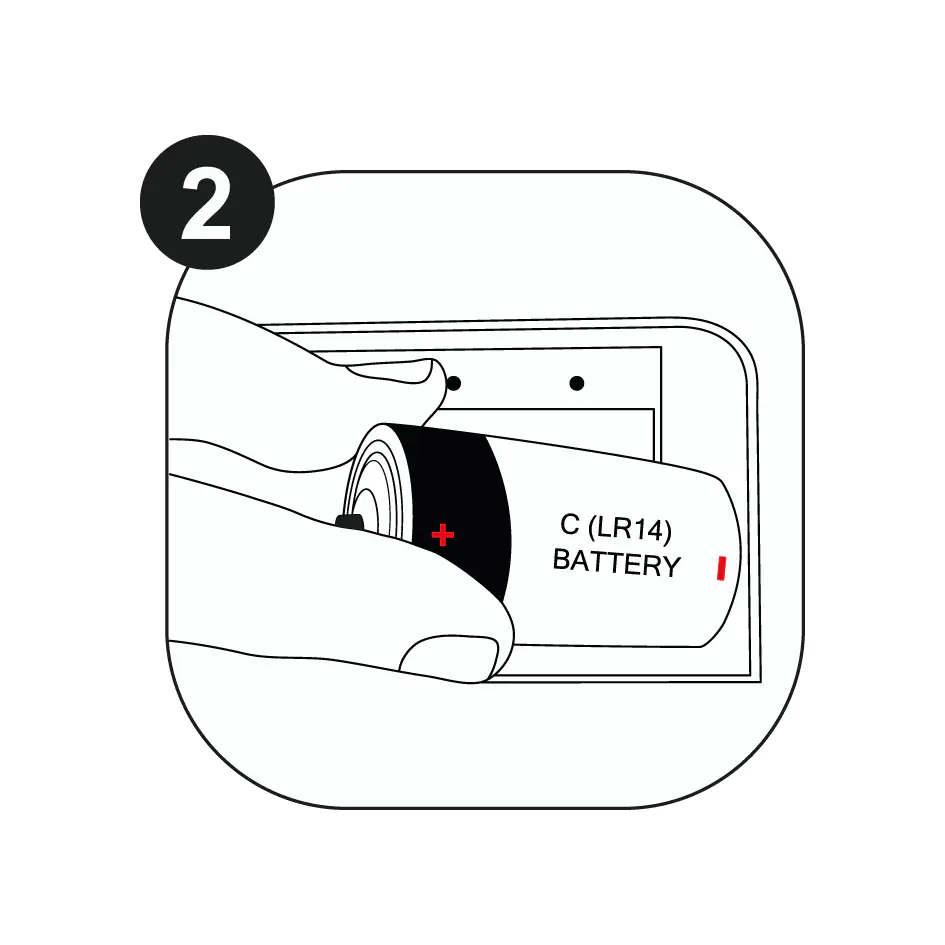 2

+

C (LR14)
BATTERY

-