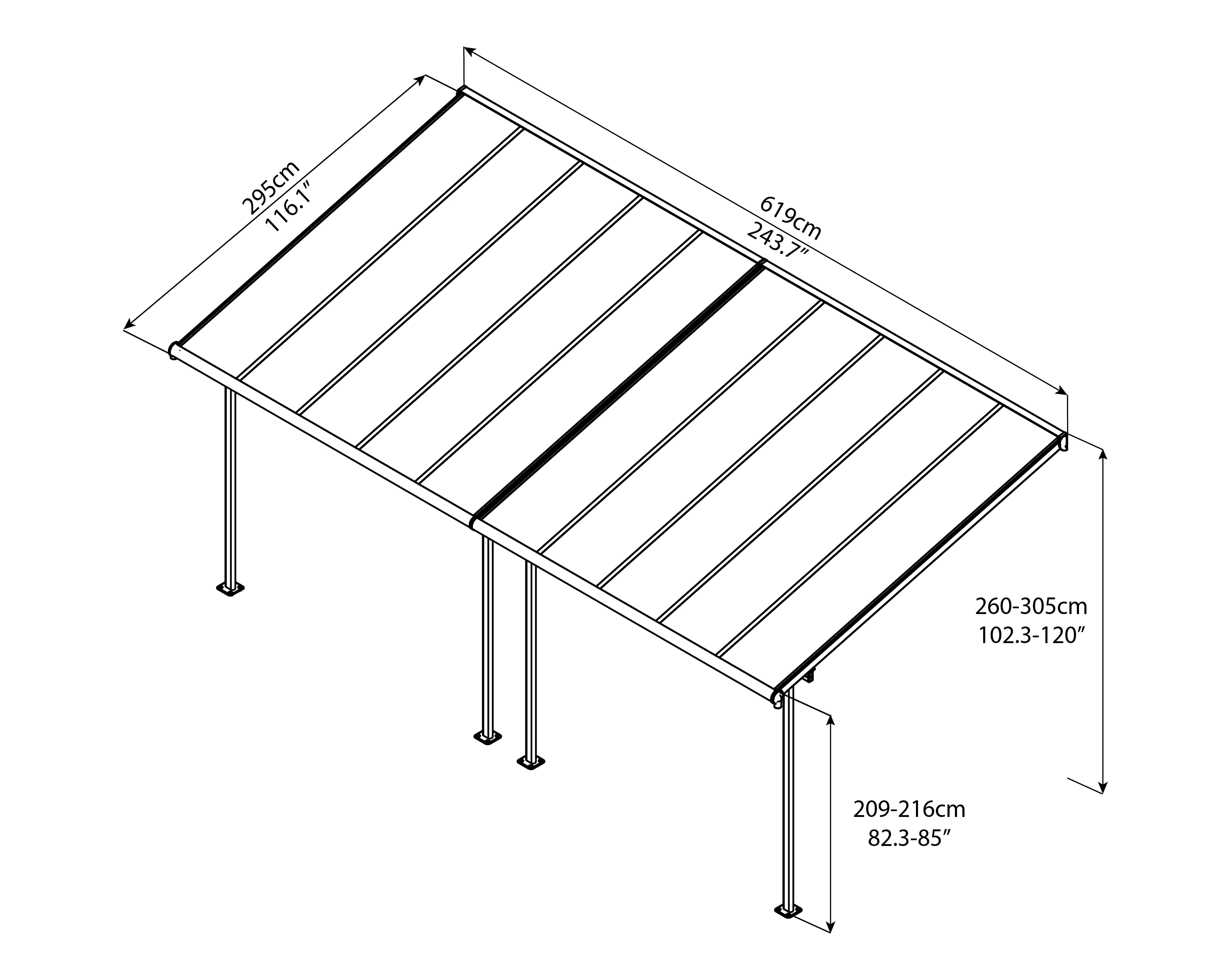 295cm
116.1″

619cm
243.7″

260-305cm
102.3-120″

209-216cm
82.3-85″