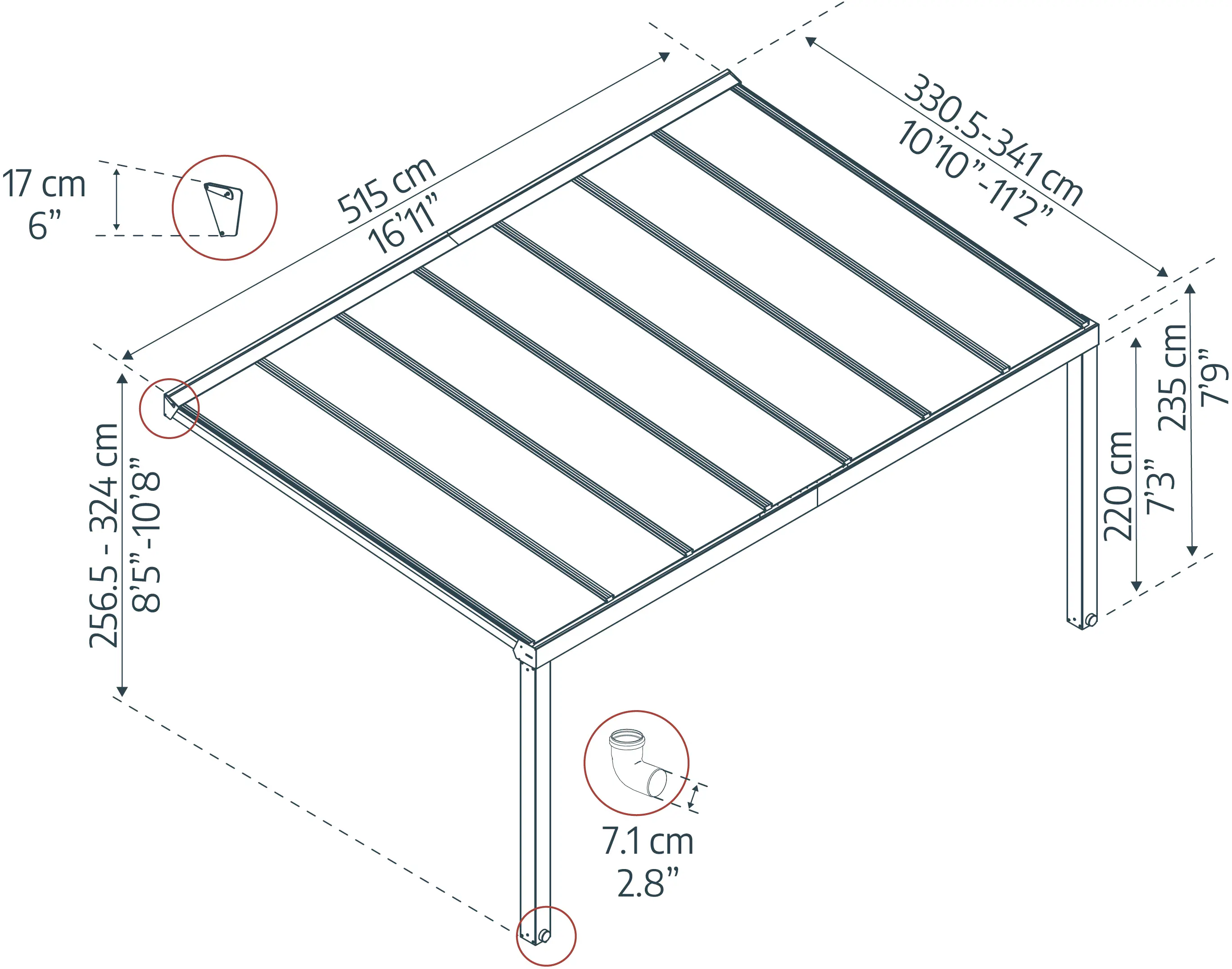 17 cm
6”

515 cm
16’11”

330.5-341 cm
10’10”-11’2”

256.5 - 324 cm
8’5”-10’8”

220 cm
7’3”

235 cm
7’9”

7.1 cm
2.8”