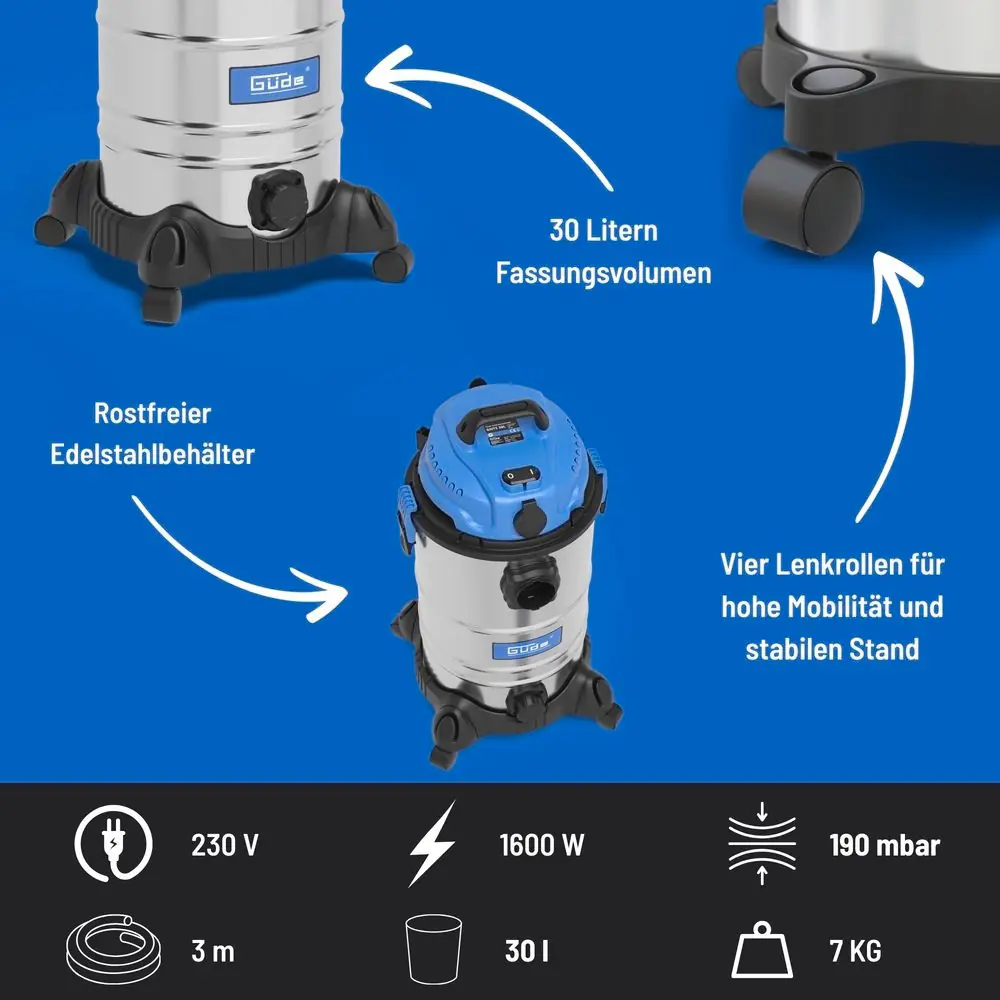 GÜDE

30 Litern Fassungsvolumen

Rostfreier Edelstahlbehälter

GÜDE

Vier Lenkrollen für hohe Mobilität und stabilen Stand

230 V

1600 W

190 mbar

3 m

30 l

7 KG