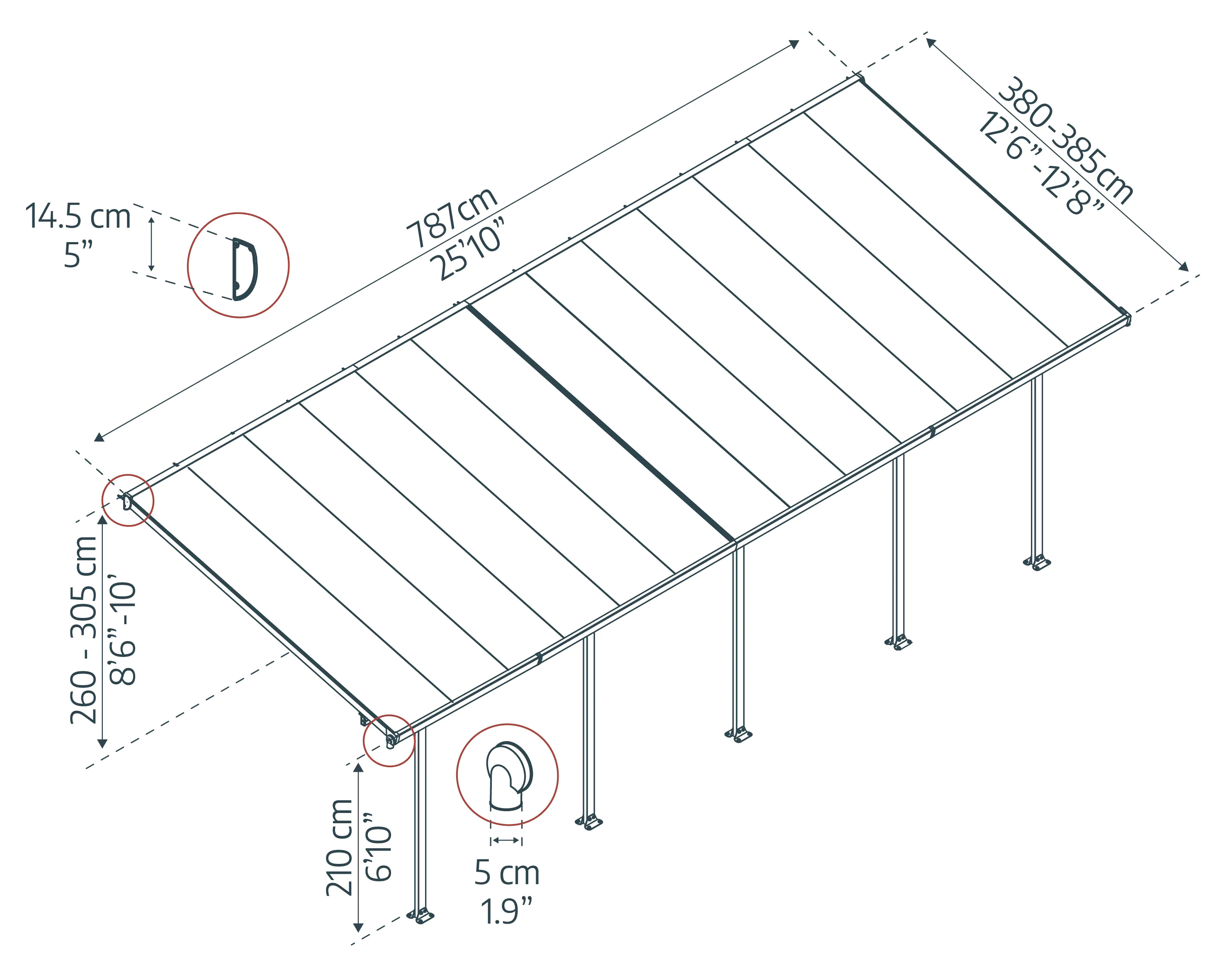 14.5 cm
5”

787cm
25’10”

380-385cm
12’6”-12’8”

260 - 305 cm
8’6”-10’

210 cm
6’10”

5 cm
1.9”