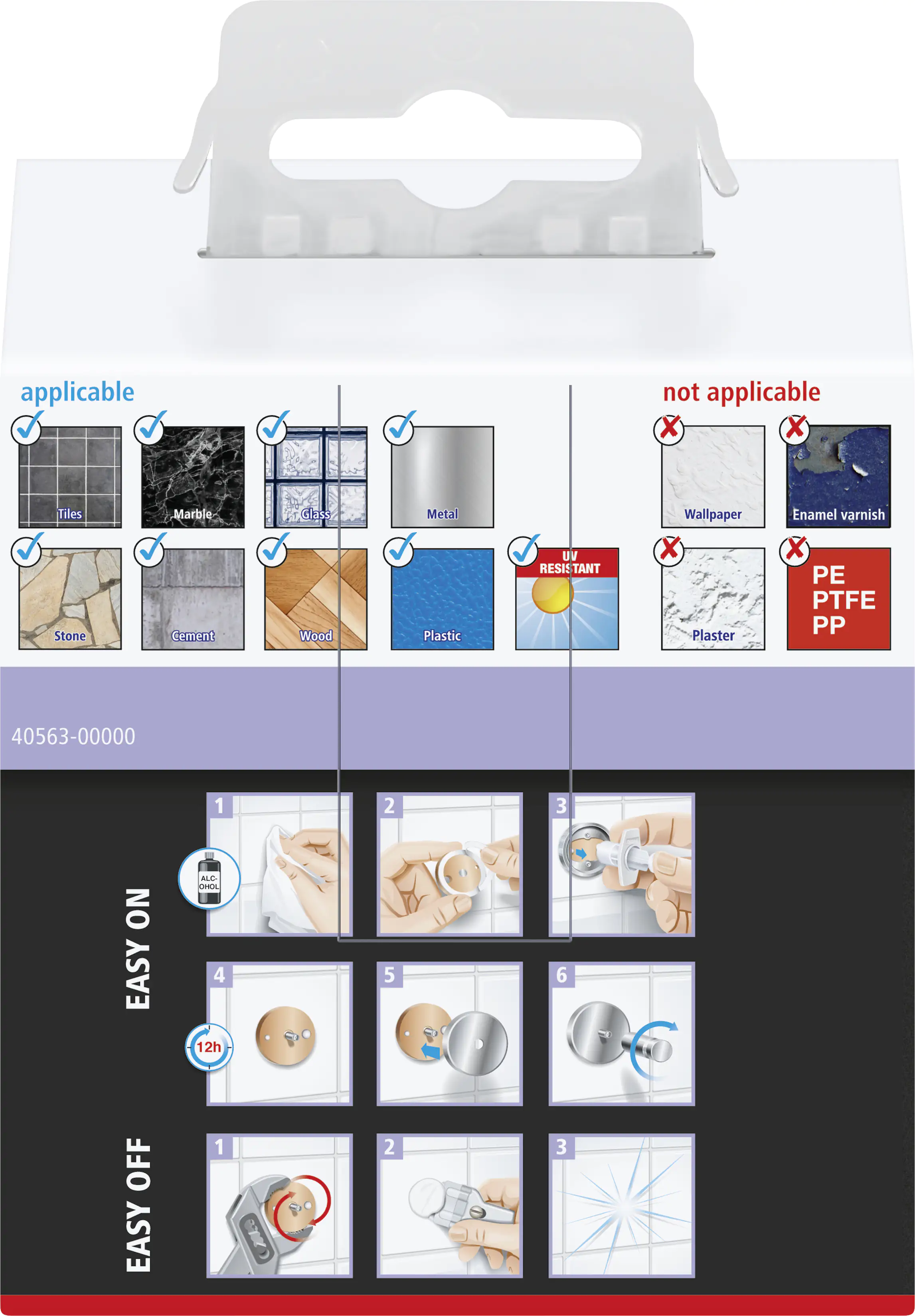 applicable

Tiles
Marble
Glass
Metal
Stone
Cement
Wood
Plastic
UV RESISTANT

not applicable

Wallpaper
Enamel varnish
Plaster
PE PTFE PP

40563-00000

EASY ON

1
ALC-OHOL
2
3
4
12h
5
6

EASY OFF

1
2
3