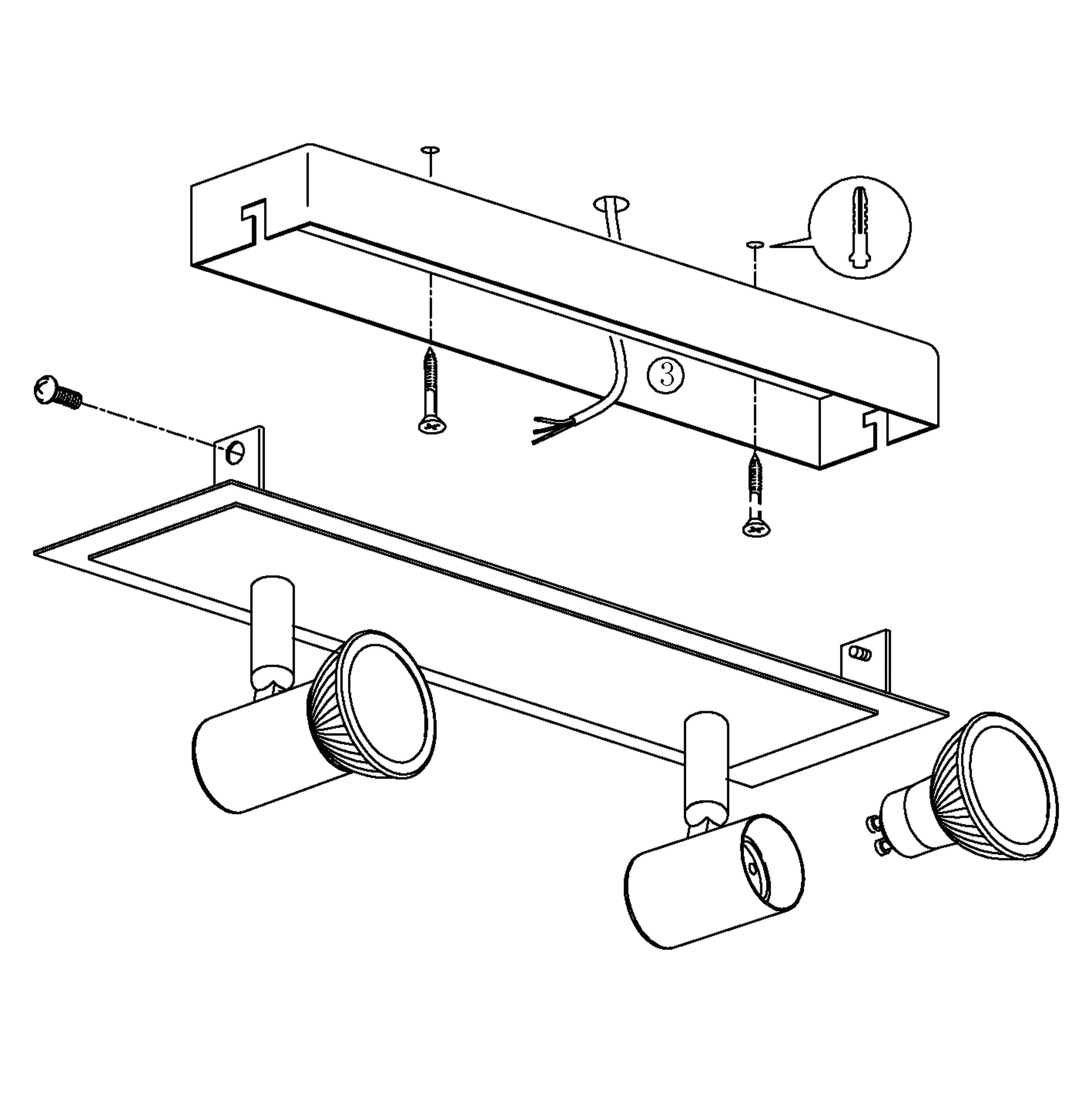 ③