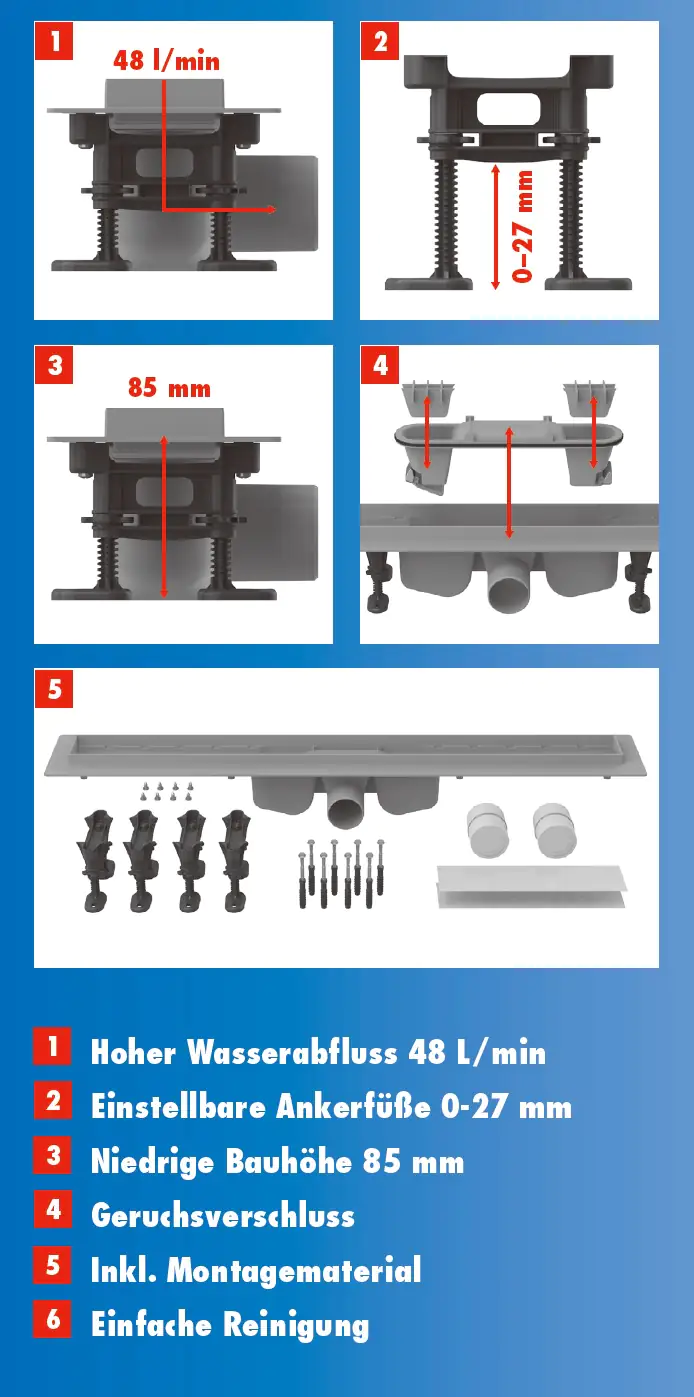 1
48 l/min

2
0–27 mm

3
85 mm

4

5

1 Hoher Wasserabfluss 48 L/min
2 Einstellbare Ankerfüße 0-27 mm
3 Niedrige Bauhöhe 85 mm
4 Geruchsverschluss
5 Inkl. Montagematerial
6 Einfache Reinigung