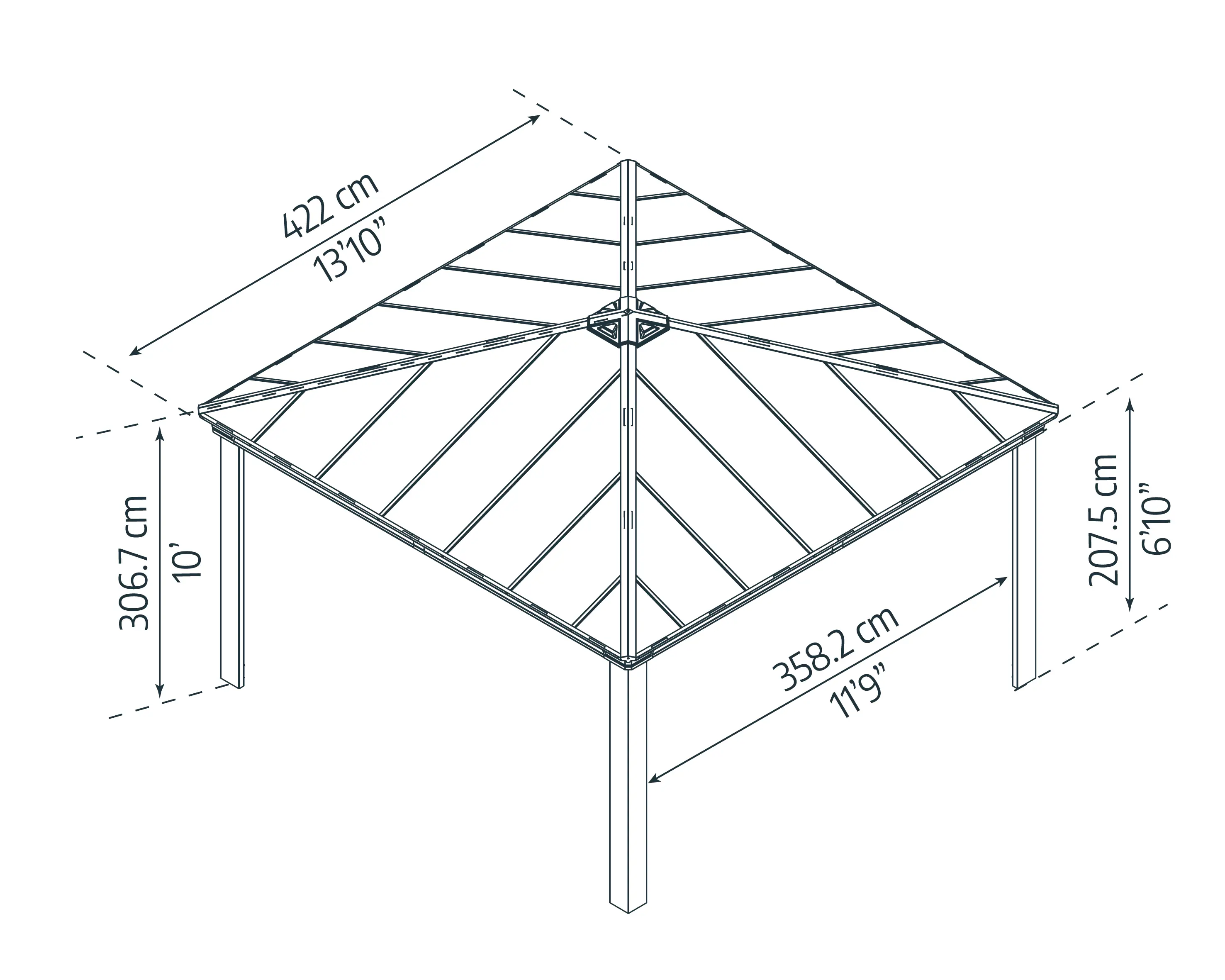 422 cm
13'10"

306.7 cm
10'

207.5 cm
6'10"

358.2 cm
11'9"