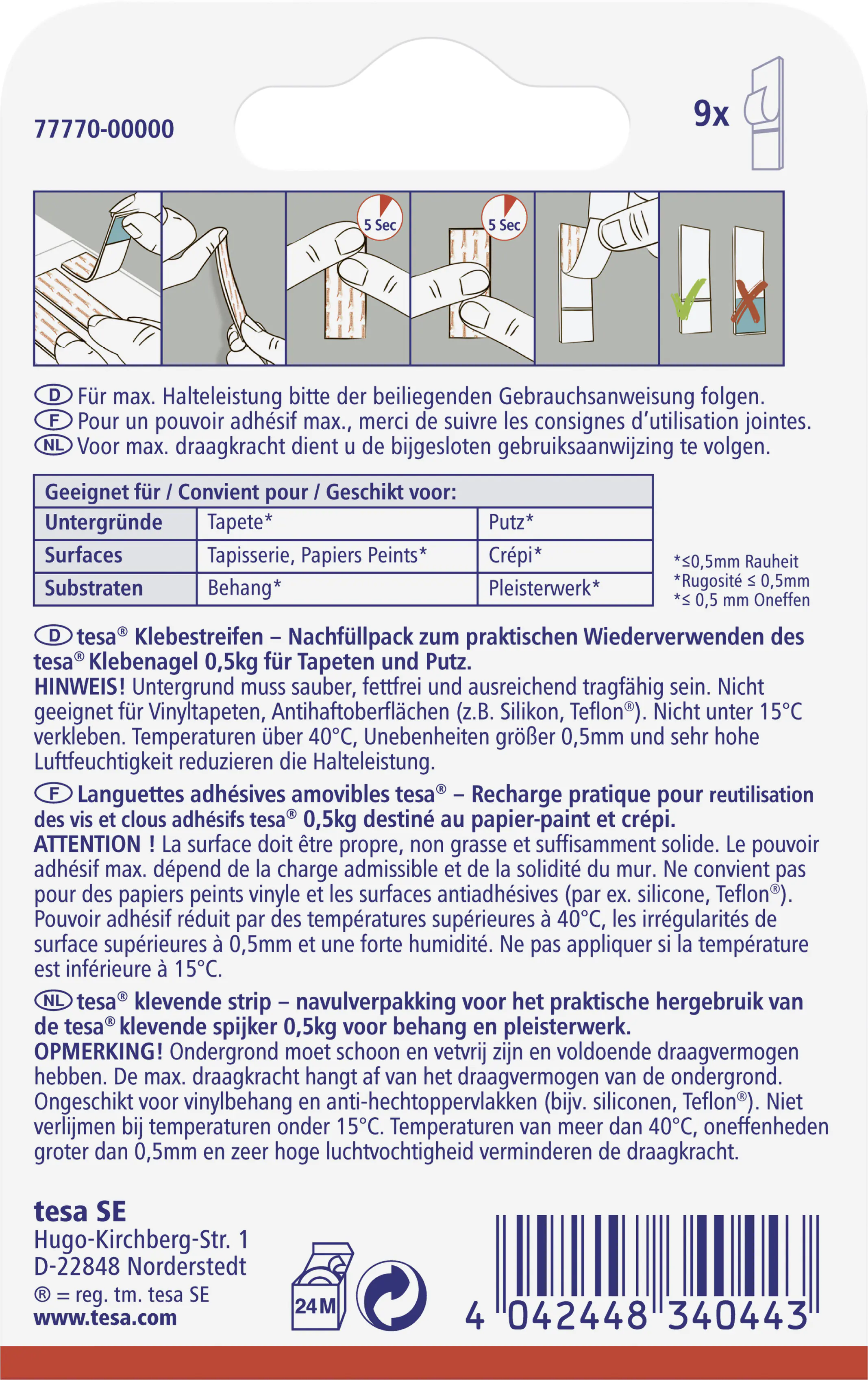 77770-00000

9x

5 Sec

5 Sec

D Für max. Halteleistung bitte der beiliegenden Gebrauchsanweisung folgen.
F Pour un pouvoir adhésif max., merci de suivre les consignes d'utilisation jointes.
NL Voor max. draagkracht dient u de bijgesloten gebruiksaanwijzing te volgen.

| Geeignet für / Convient pour / Geschikt voor: | | |
|---|---|---|
| Untergründe | Tapete* | Putz* |
| Surfaces | Tapisserie, Papiers Peints* | Crépi* |
| Substraten | Behang* | Pleisterwerk* |

*≤0,5mm Rauheit
*Rugosité ≤ 0,5mm
*≤ 0,5 mm Oneffen

D tesa® Klebestreifen – Nachfüllpack zum praktischen Wiederverwenden des tesa® Klebenagel 0,5kg für Tapeten und Putz.
HINWEIS! Untergrund muss sauber, fettfrei und ausreichend tragfähig sein. Nicht geeignet für Vinyltapeten, Antihaftoberflächen (z.B. Silikon, Teflon®). Nicht unter 15°C verkleben. Temperaturen über 40°C, Unebenheiten größer 0,5mm und sehr hohe Luftfeuchtigkeit reduzieren die Halteleistung.

F Languettes adhésives amovibles tesa® – Recharge pratique pour reutilisation des vis et clous adhésifs tesa® 0,5kg destiné au papier-paint et crépi.
ATTENTION ! La surface doit être propre, non grasse et suffisamment solide. Le pouvoir adhésif max. dépend de la charge admissible et de la solidité du mur. Ne convient pas pour des papiers peints vinyle et les surfaces antiadhésives (par ex. silicone, Teflon®). Pouvoir adhésif réduit par des températures supérieures à 40°C, les irrégularités de surface supérieures à 0,5mm et une forte humidité. Ne pas appliquer si la température est inférieure à 15°C.

NL tesa® klevende strip – navulverpakking voor het praktische hergebruik van de tesa® klevende spijker 0,5kg voor behang en pleisterwerk.
OPMERKING! Ondergrond moet schoon en vetvrij zijn en voldoende draagvermogen hebben. De max. draagkracht hangt af van het draagvermogen van de ondergrond. Ongeschikt voor vinylbehang en anti-hechtoppervlakken (bijv. siliconen, Teflon®). Niet verlijmen bij temperaturen onder 15°C. Temperaturen van meer dan 40°C, oneffenheden groter dan 0,5mm en zeer hoge luchtvochtigheid verminderen de draagkracht.

tesa SE
Hugo-Kirchberg-Str. 1
D-22848 Norderstedt
® = reg. tm. tesa SE
www.tesa.com

24M

4 042448 340443