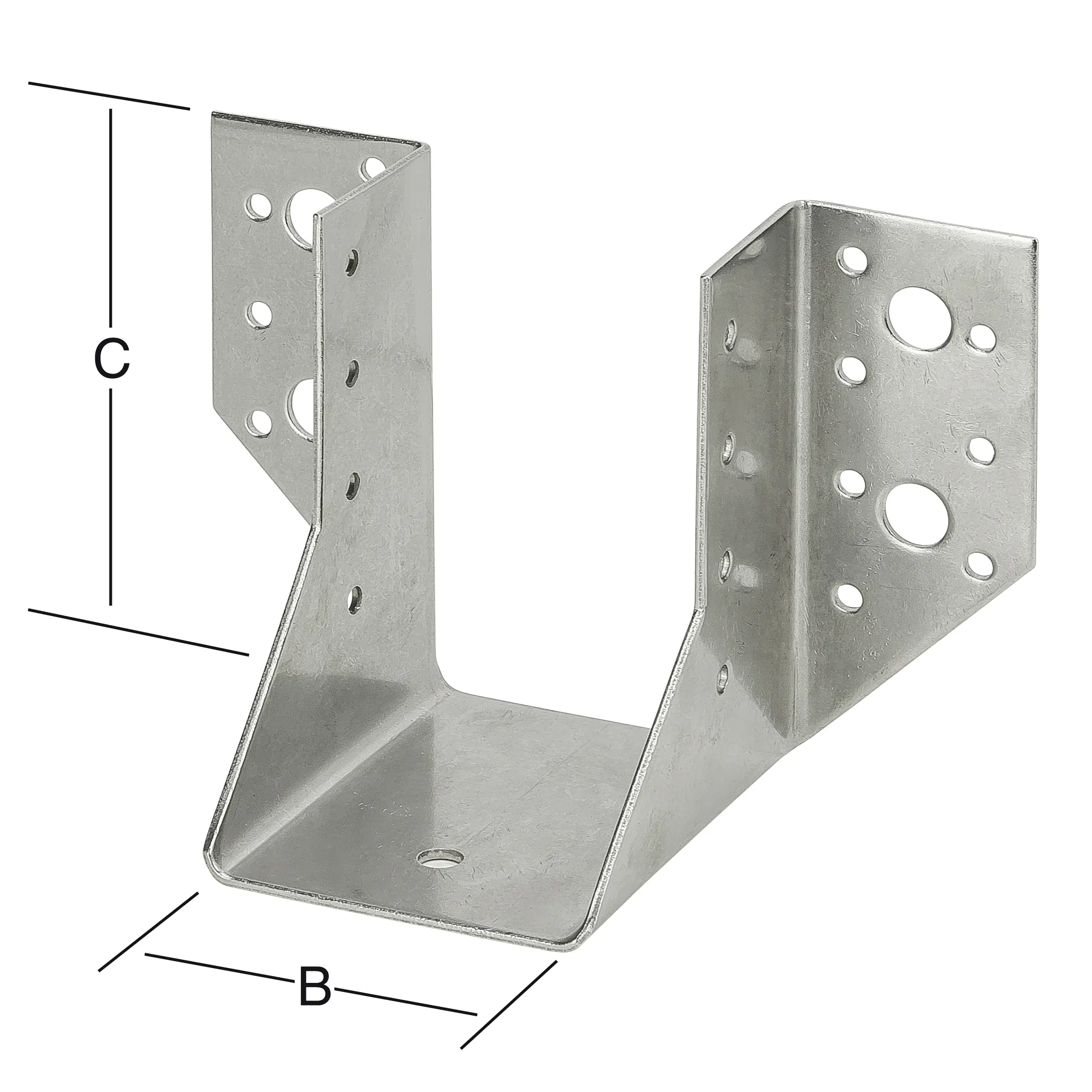 C

B