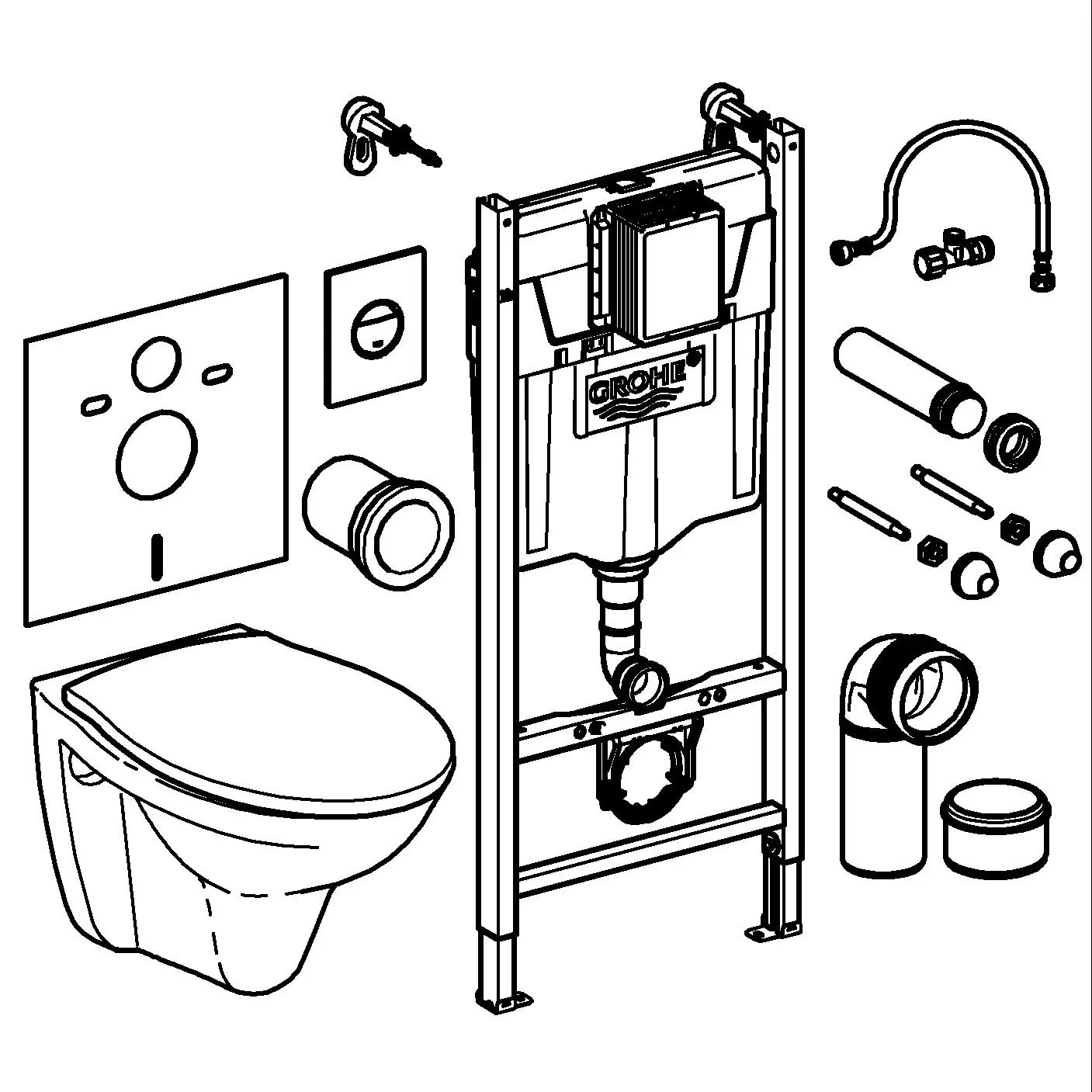 GROHE®