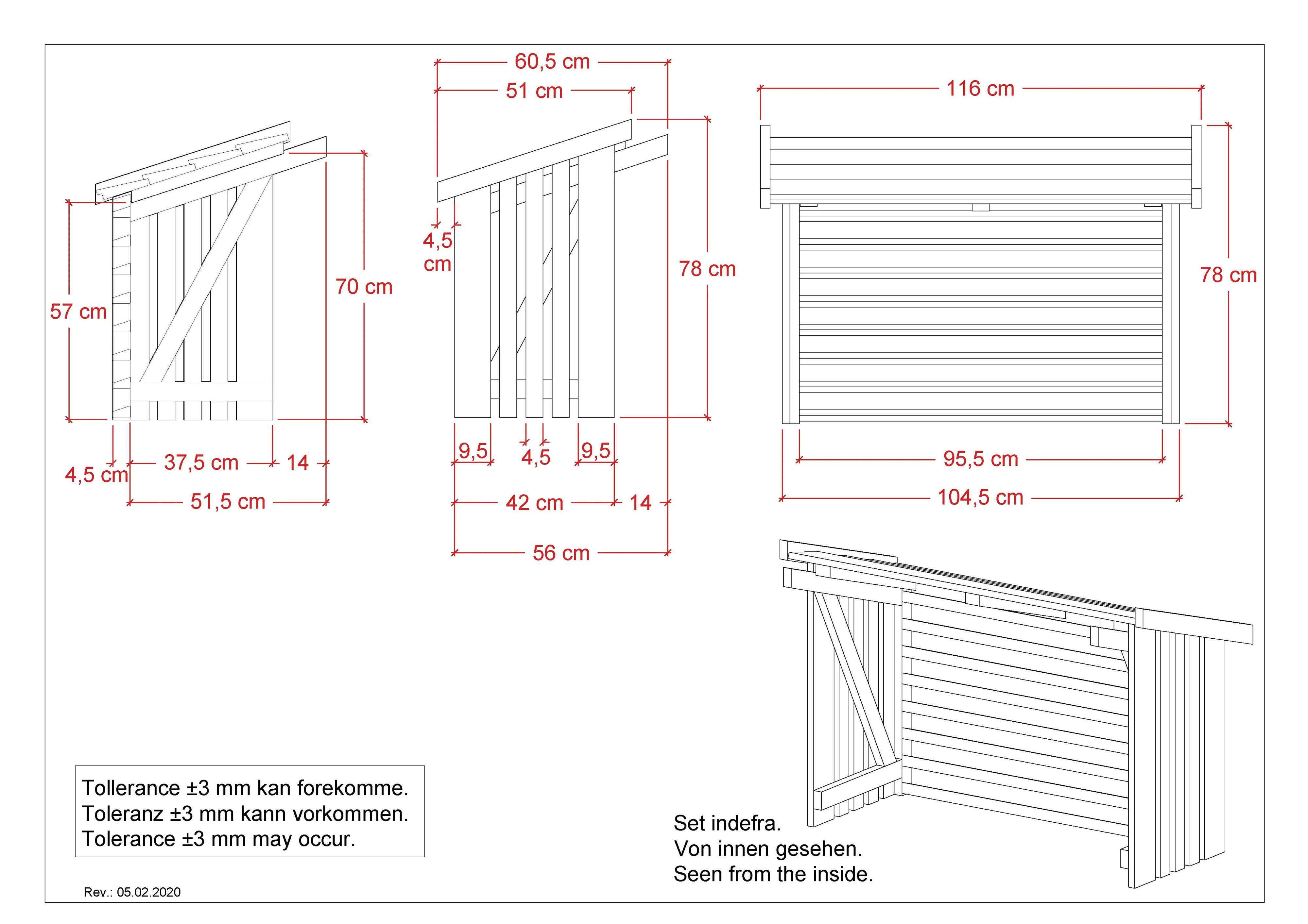 57 cm

70 cm

4,5 cm

37,5 cm

14

51,5 cm

60,5 cm

51 cm

4,5 cm

78 cm

9,5

4,5

9,5

42 cm

14

56 cm

116 cm

78 cm

95,5 cm

104,5 cm

Tollerance ±3 mm kan forekomme.
Toleranz ±3 mm kann vorkommen.
Tolerance ±3 mm may occur.

Set indefra.
Von innen gesehen.
Seen from the inside.

Rev.: 05.02.2020