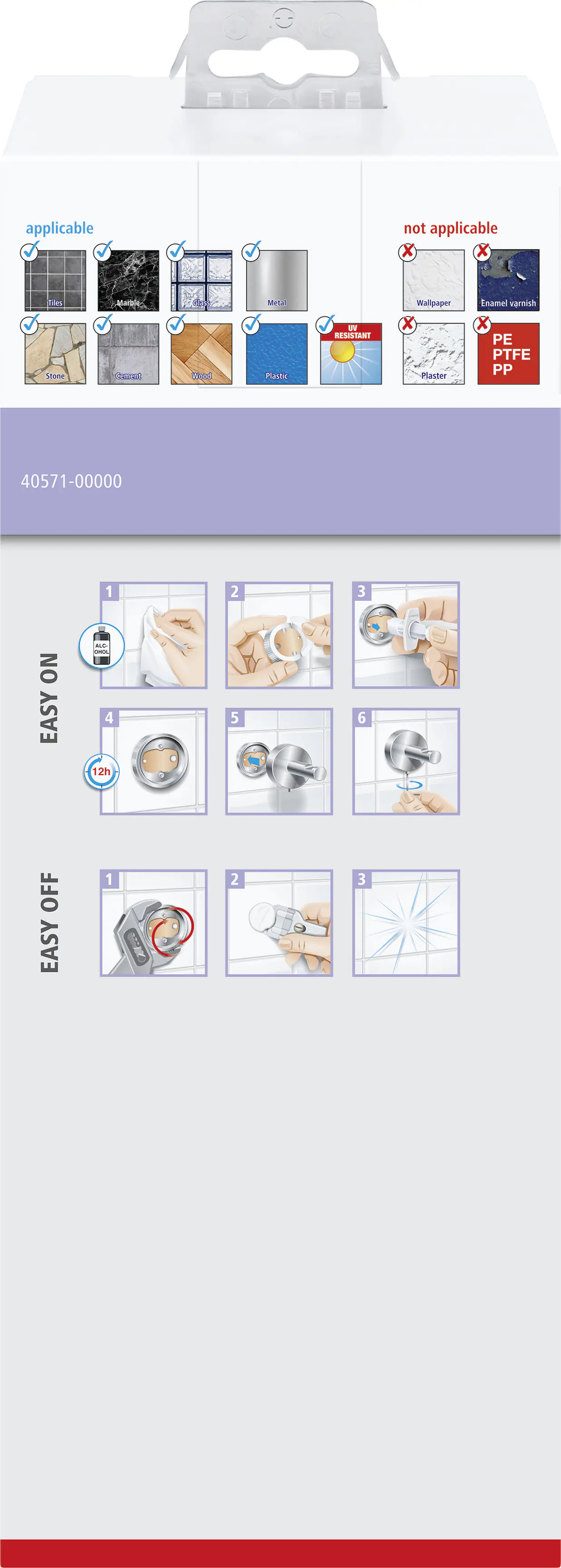 applicable

Tiles
Marble
Glass
Metal
Stone
Cement
Wood
Plastic
UV RESISTANT

not applicable

Wallpaper
Enamel varnish
Plaster
PE
PTFE
PP

40571-00000

EASY ON

1
ALC-OHOL
2
3
4
12h
5
6

EASY OFF

1
2
3