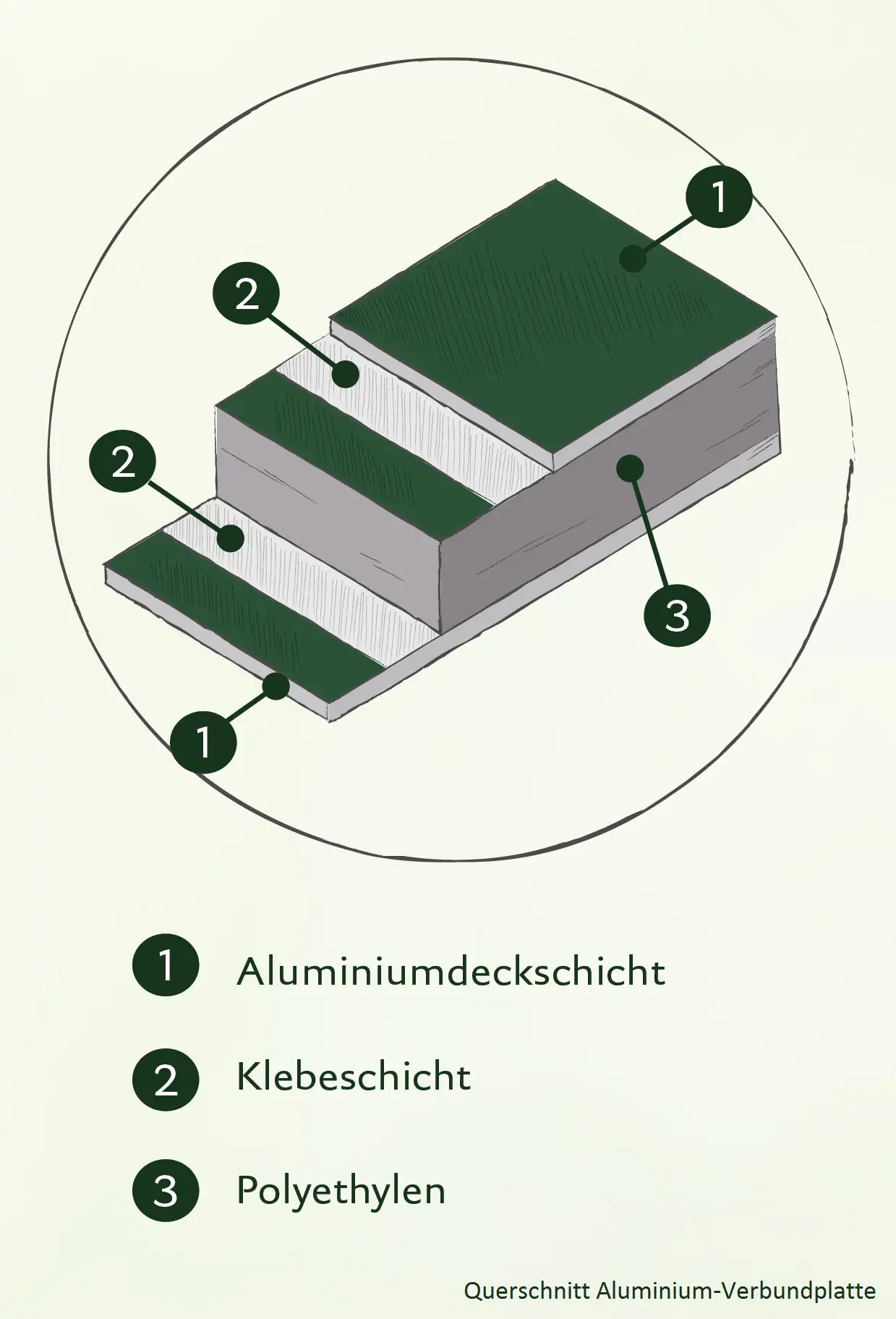 1
2
2
3
1

1 Aluminiumdeckschicht

2 Klebeschicht

3 Polyethylen

Querschnitt Aluminium-Verbundplatte