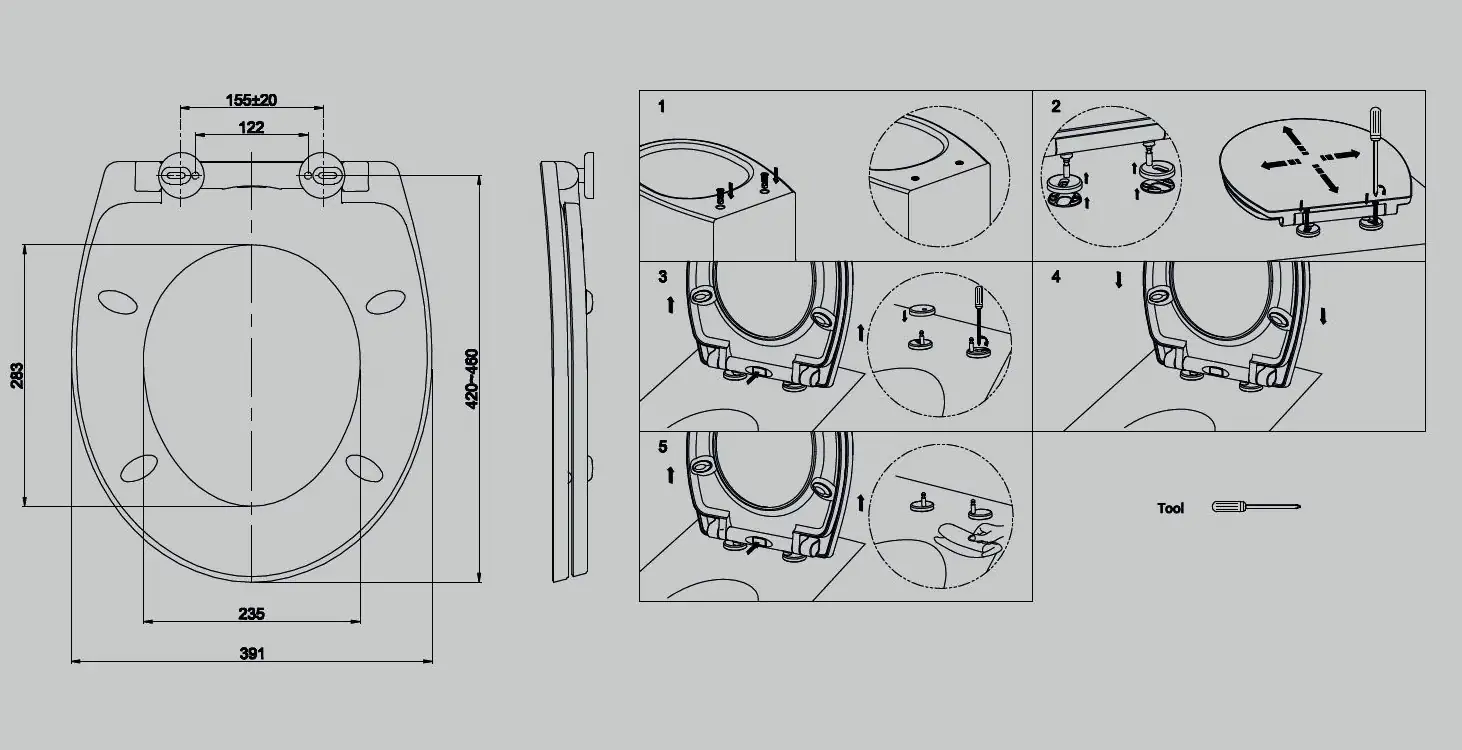 155±20

122

283

420~460

235

391

1

2

3

4

5

Tool