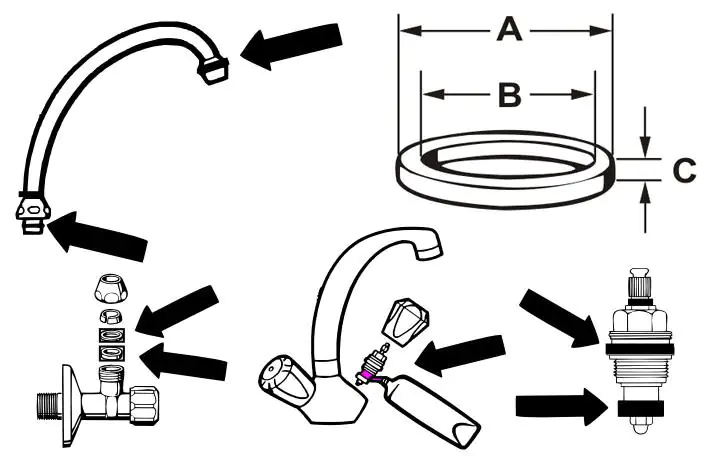 A
B
C