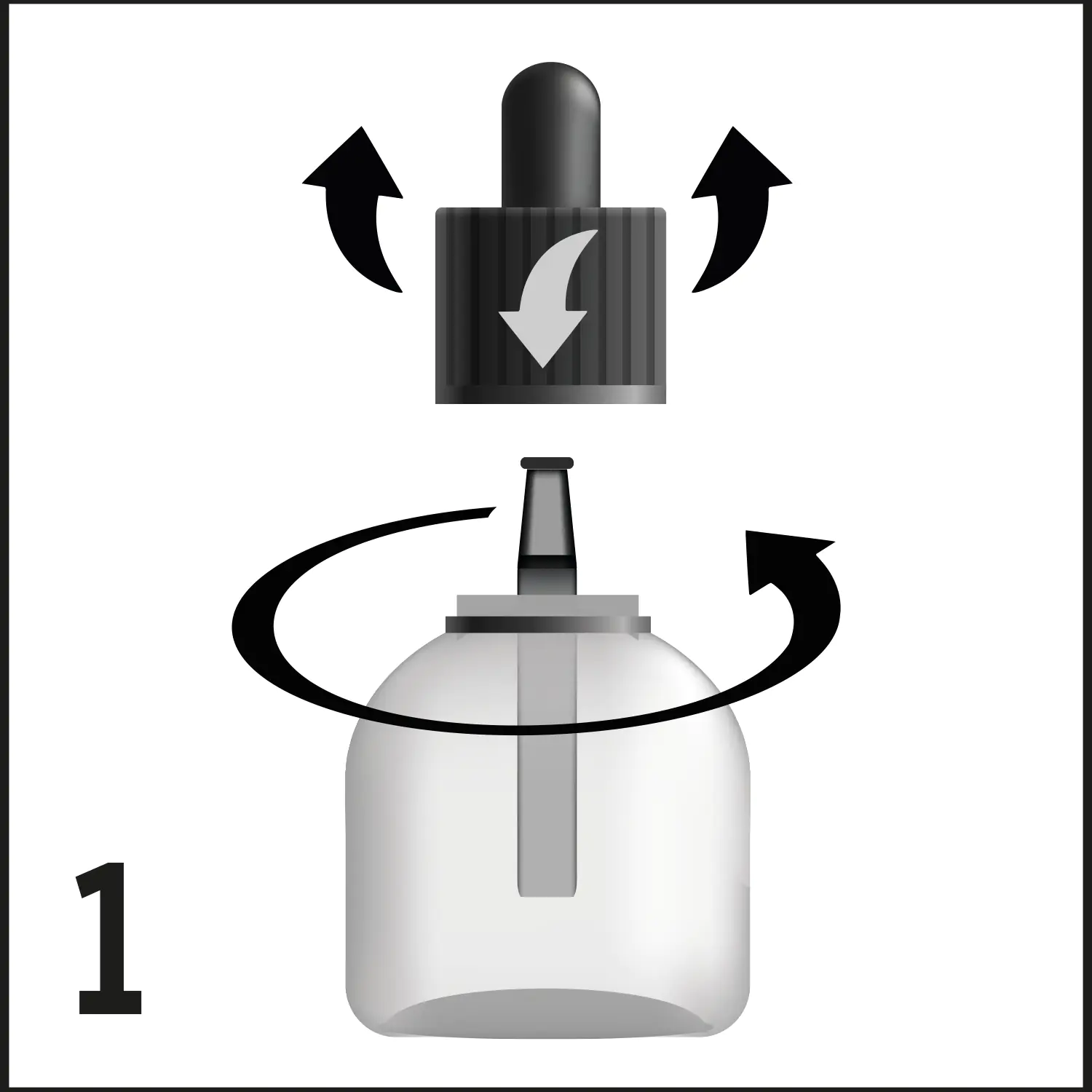 1