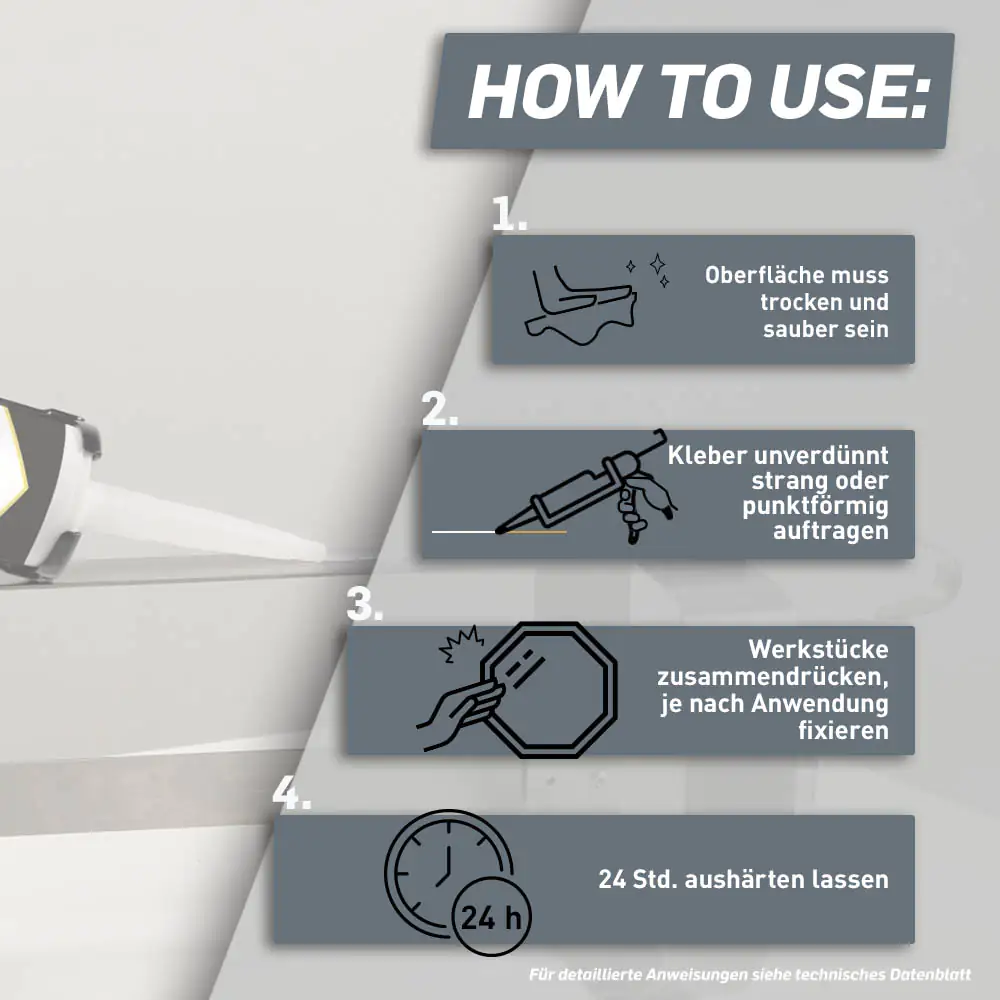 HOW TO USE:

1.

Oberfläche muss trocken und sauber sein

2.

Kleber unverdünnt strang oder punktförmig auftragen

3.

Werkstücke zusammendrücken, je nach Anwendung fixieren

4.

24 h

24 Std. aushärten lassen

Für detaillierte Anweisungen siehe technisches Datenblatt