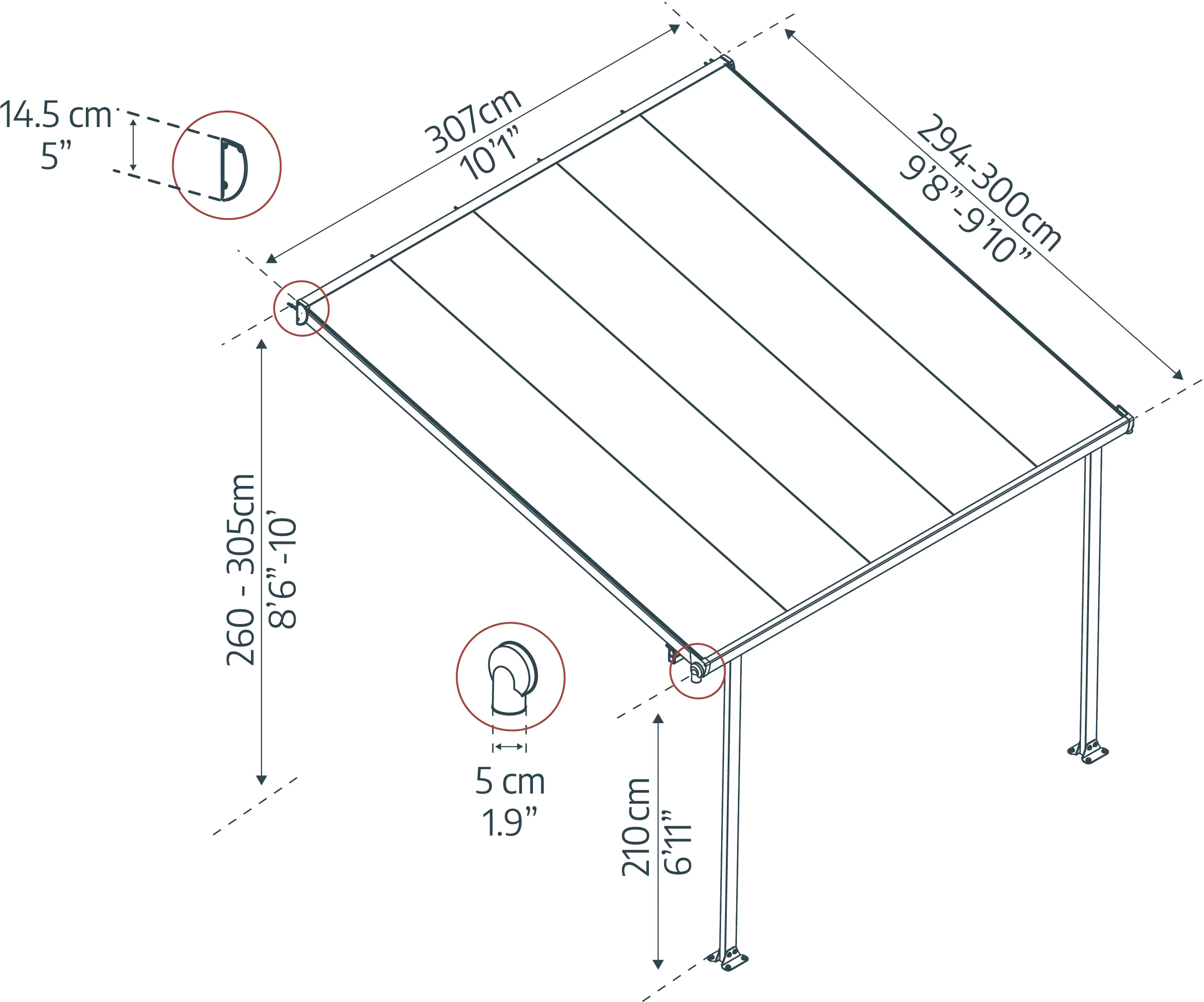 14.5 cm
5”

307cm
10’1”

294-300cm
9’8”-9’10”

260 - 305cm
8’6”-10’

5 cm
1.9”

210cm
6’11”