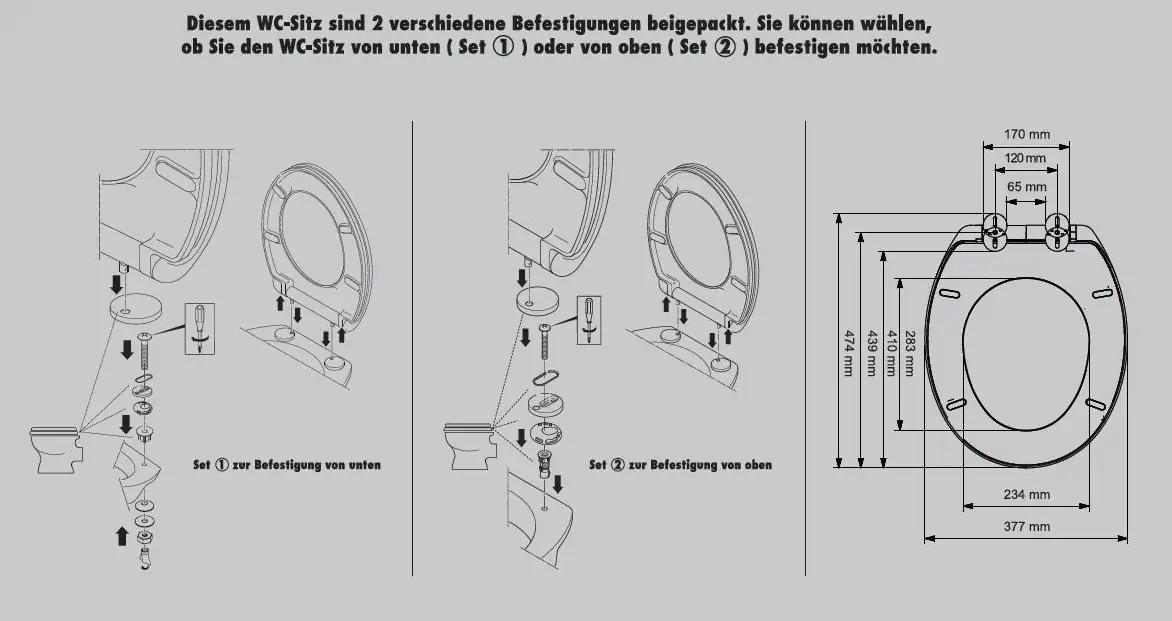 Diesem WC-Sitz sind 2 verschiedene Befestigungen beigepackt. Sie können wählen, ob Sie den WC-Sitz von unten ( Set ① ) oder von oben ( Set ② ) befestigen möchten.

Set ① zur Befestigung von unten

Set ② zur Befestigung von oben

170 mm
120 mm
65 mm
474 mm
439 mm
410 mm
283 mm
234 mm
377 mm