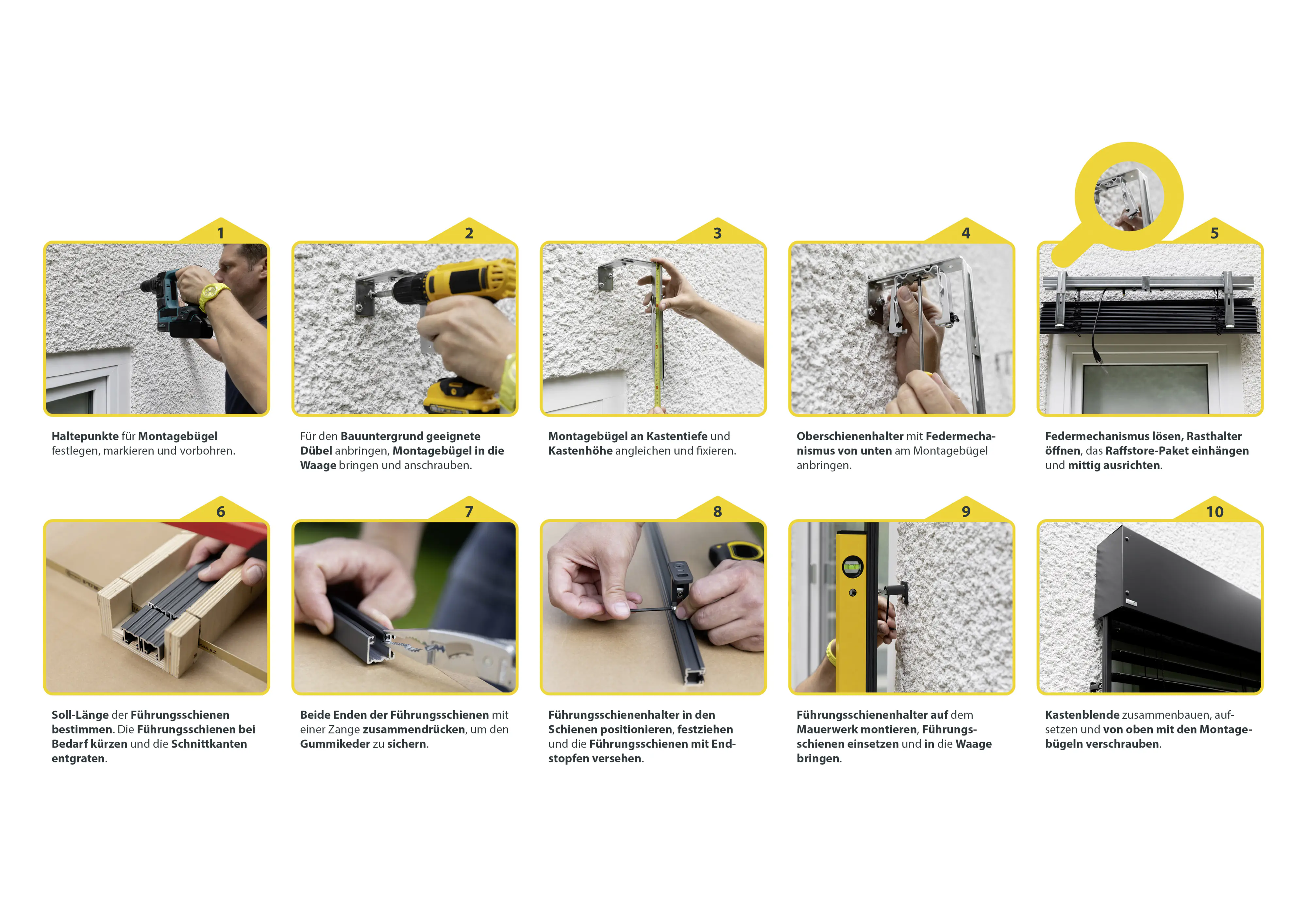 1

Haltepunkte für Montagebügel festlegen, markieren und vorbohren.

2

Für den Bauuntergrund geeignete Dübel anbringen, Montagebügel in die Waage bringen und anschrauben.

3

Montagebügel an Kastentiefe und Kastenhöhe angleichen und fixieren.

4

Oberschienenhalter mit Federmechanismus von unten am Montagebügel anbringen.

5

Federmechanismus lösen, Rasthalter öffnen, das Raffstore-Paket einhängen und mittig ausrichten.

6

Soll-Länge der Führungsschienen bestimmen. Die Führungsschienen bei Bedarf kürzen und die Schnittkanten entgraten.

7

Beide Enden der Führungsschienen mit einer Zange zusammendrücken, um den Gummikeder zu sichern.

8

Führungsschienenhalter in den Schienen positionieren, festziehen und die Führungsschienen mit Endstopfen versehen.

9

Führungsschienenhalter auf dem Mauerwerk montieren, Führungsschienen einsetzen und in die Waage bringen.

10

Kastenblende zusammenbauen, aufsetzen und von oben mit den Montagebügeln verschrauben.