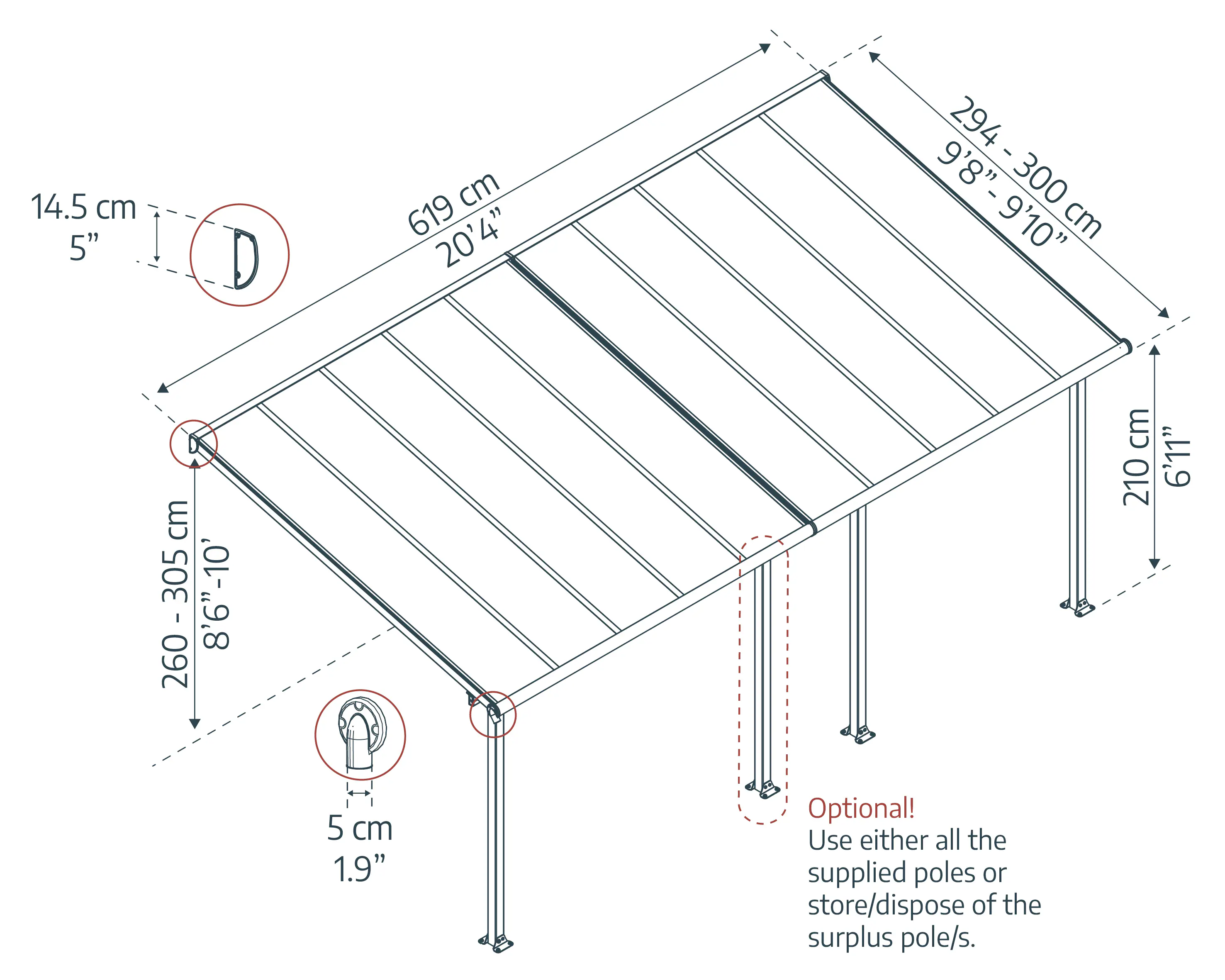 14.5 cm
5”

619 cm
20’4”

294 - 300 cm
9’8” - 9’10”

210 cm
6’11”

260 - 305 cm
8’6”-10’

5 cm
1.9”

Optional!
Use either all the supplied poles or store/dispose of the surplus pole/s.