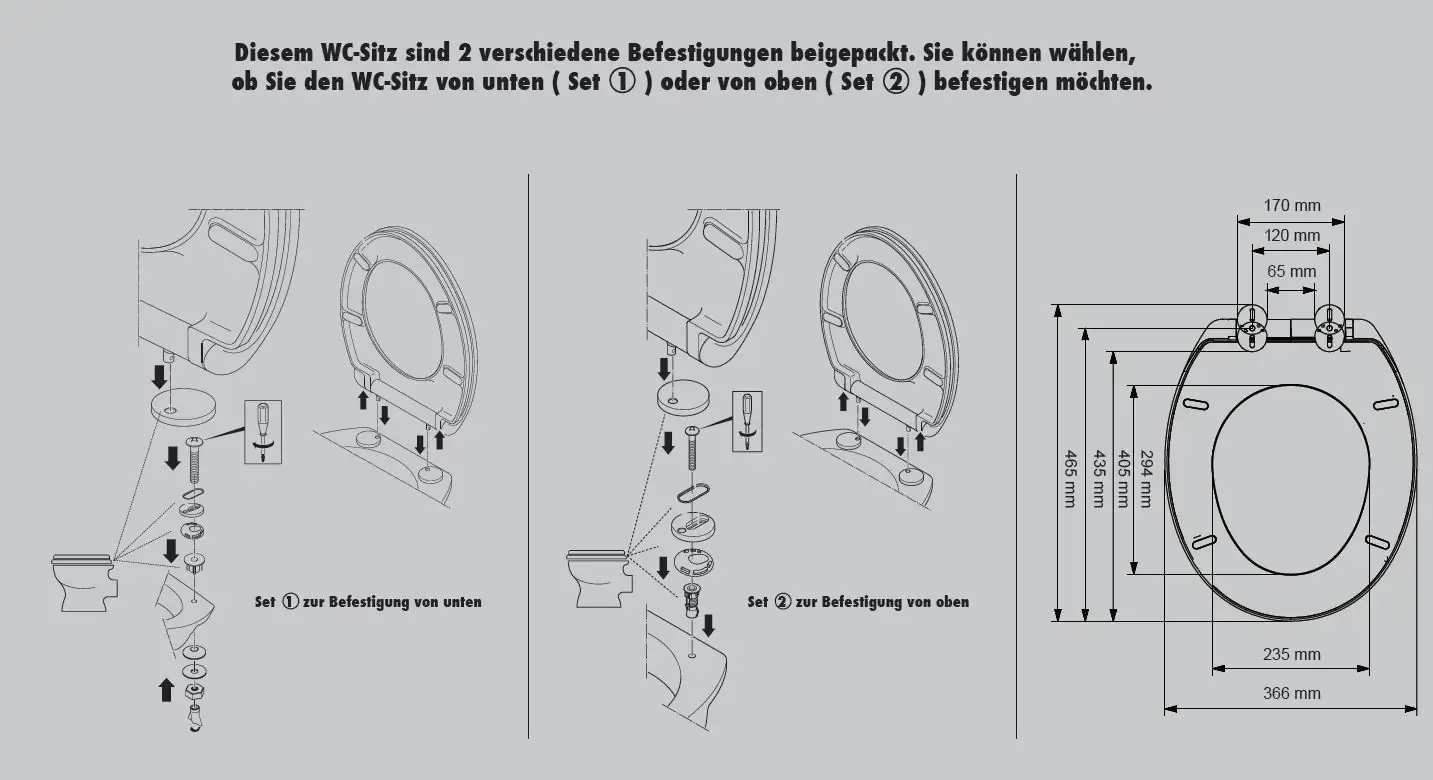 Diesem WC-Sitz sind 2 verschiedene Befestigungen beigepackt. Sie können wählen, ob Sie den WC-Sitz von unten ( Set ① ) oder von oben ( Set ② ) befestigen möchten.

Set ① zur Befestigung von unten

Set ② zur Befestigung von oben

170 mm
120 mm
65 mm
465 mm
435 mm
405 mm
294 mm
235 mm
366 mm