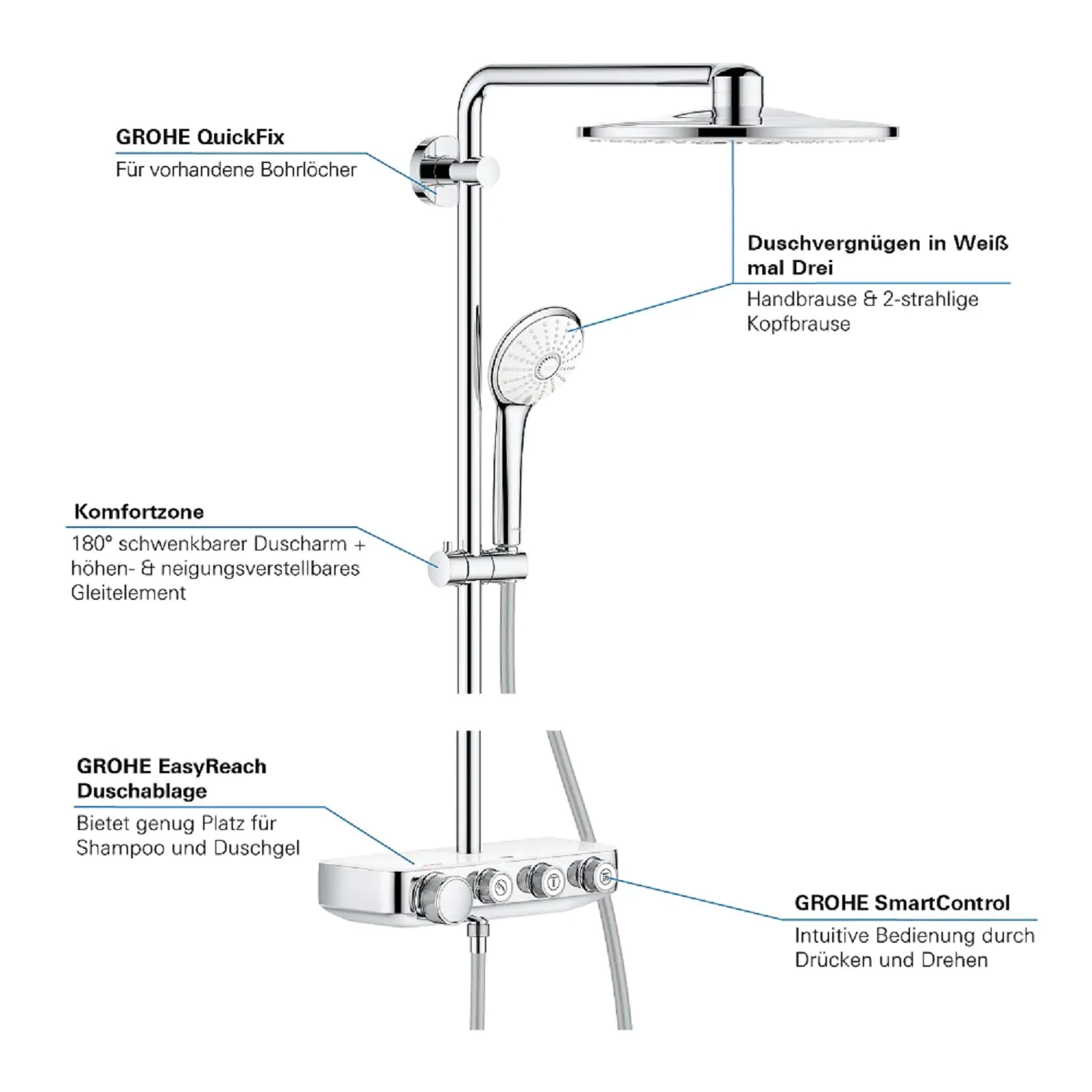 GROHE QuickFix
Für vorhandene Bohrlöcher

Duschvergnügen in Weiß mal Drei
Handbrause & 2-strahlige Kopfbrause

Komfortzone
180° schwenkbarer Duscharm + höhen- & neigungsverstellbares Gleitelement

GROHE EasyReach Duschablage
Bietet genug Platz für Shampoo und Duschgel

GROHE SmartControl
Intuitive Bedienung durch Drücken und Drehen